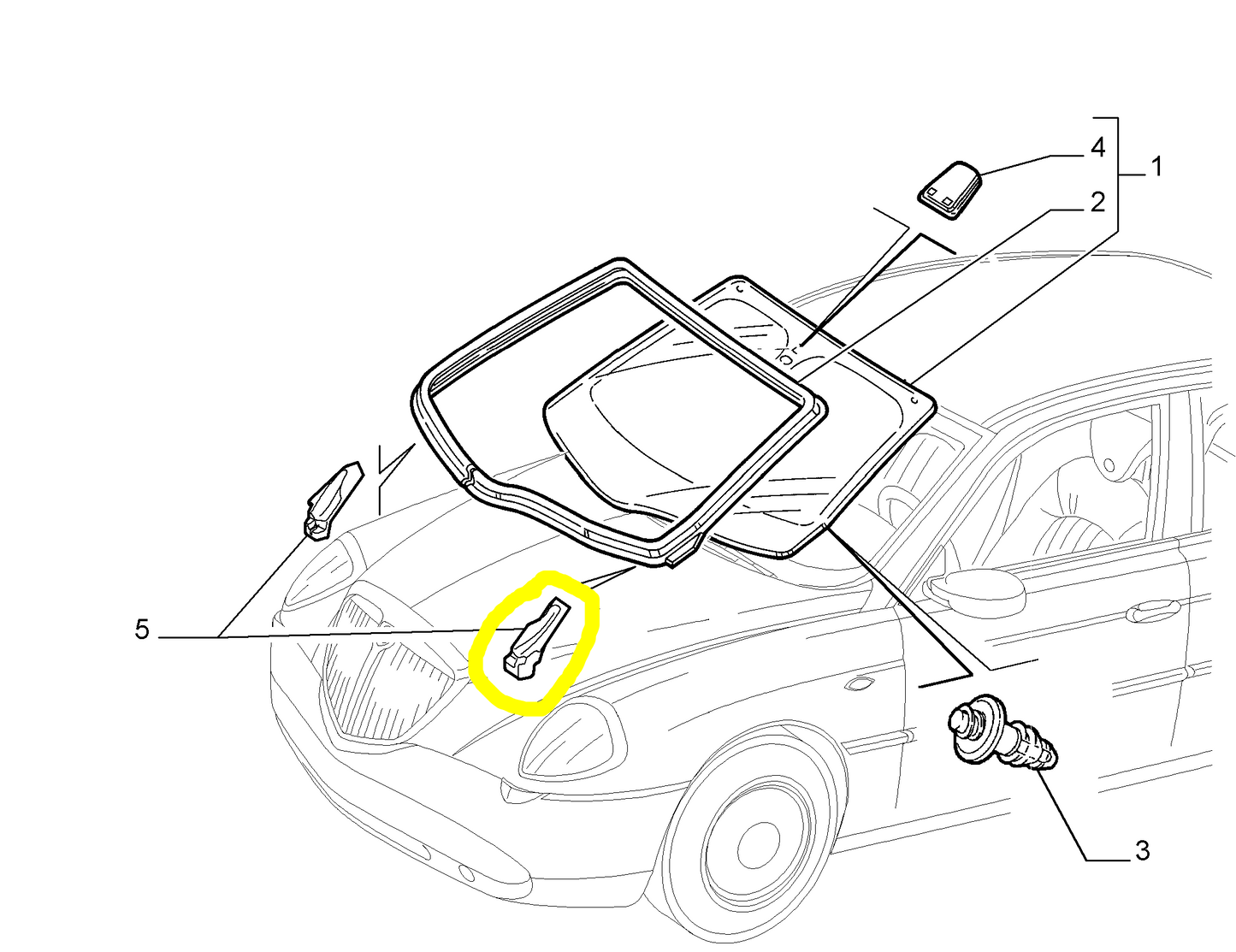 4
1
2
5
3