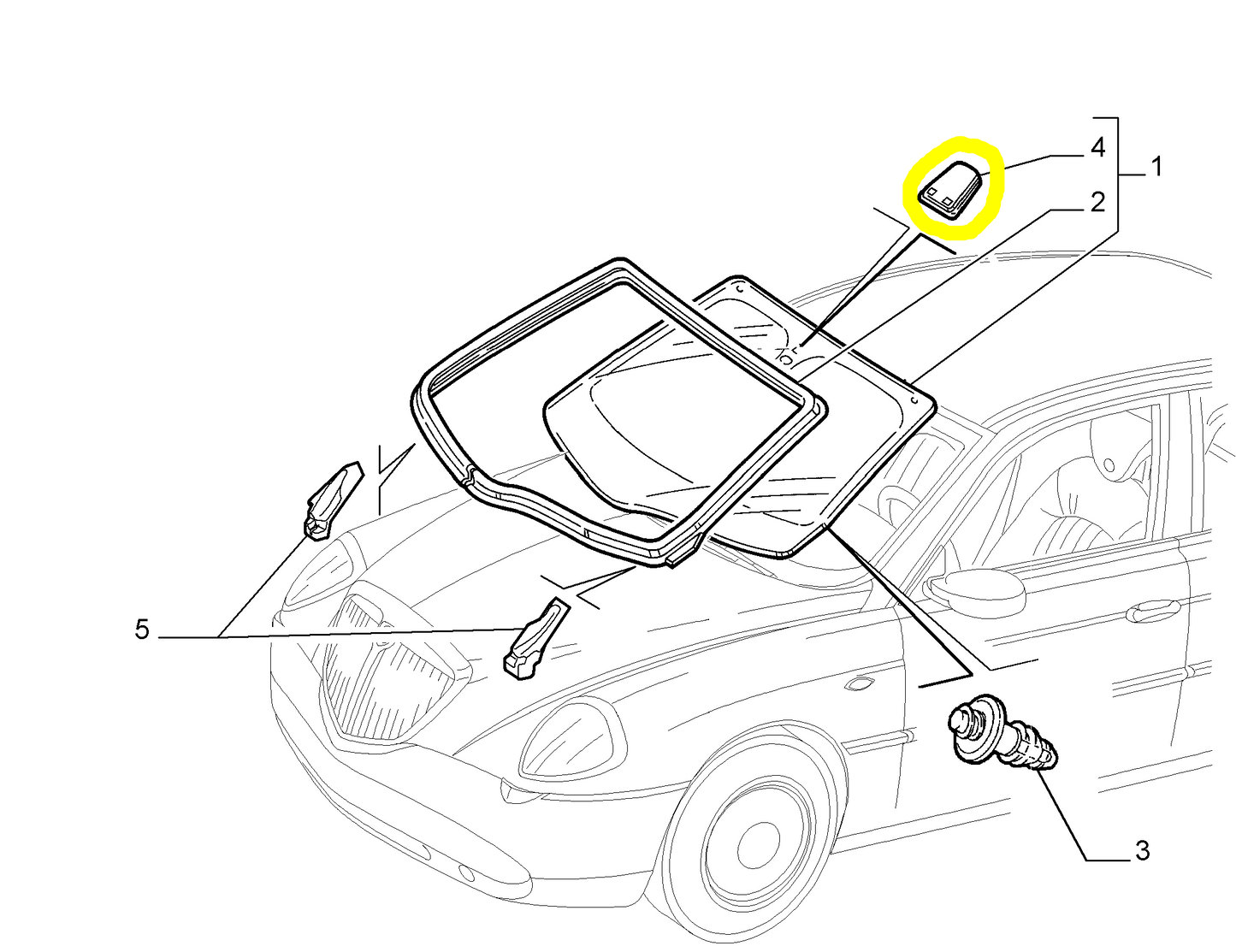 4
1
2
5
3