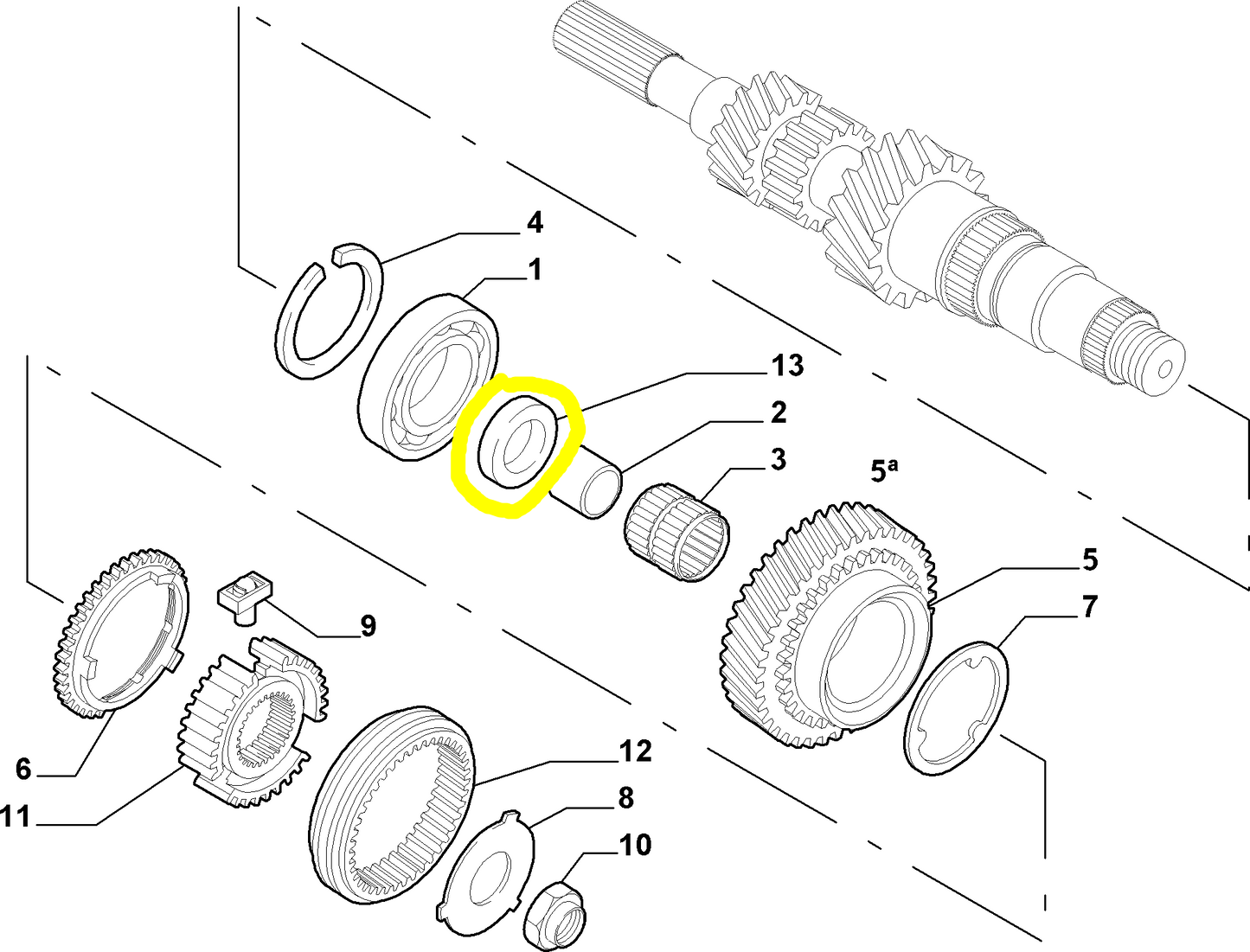 4
1
13
2
3
$5^a$
5
7
9
6
11
12
8
10