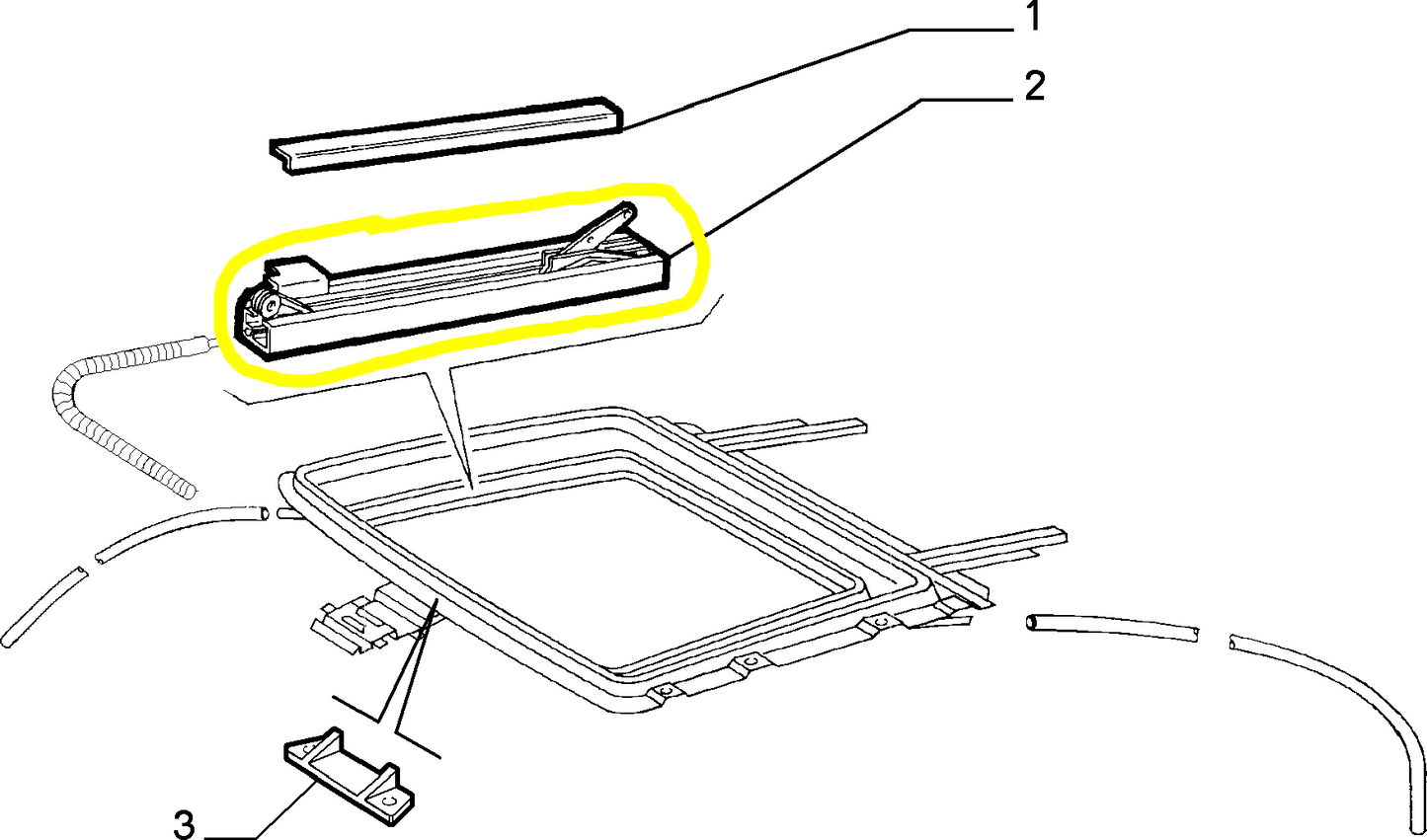 1
2
3