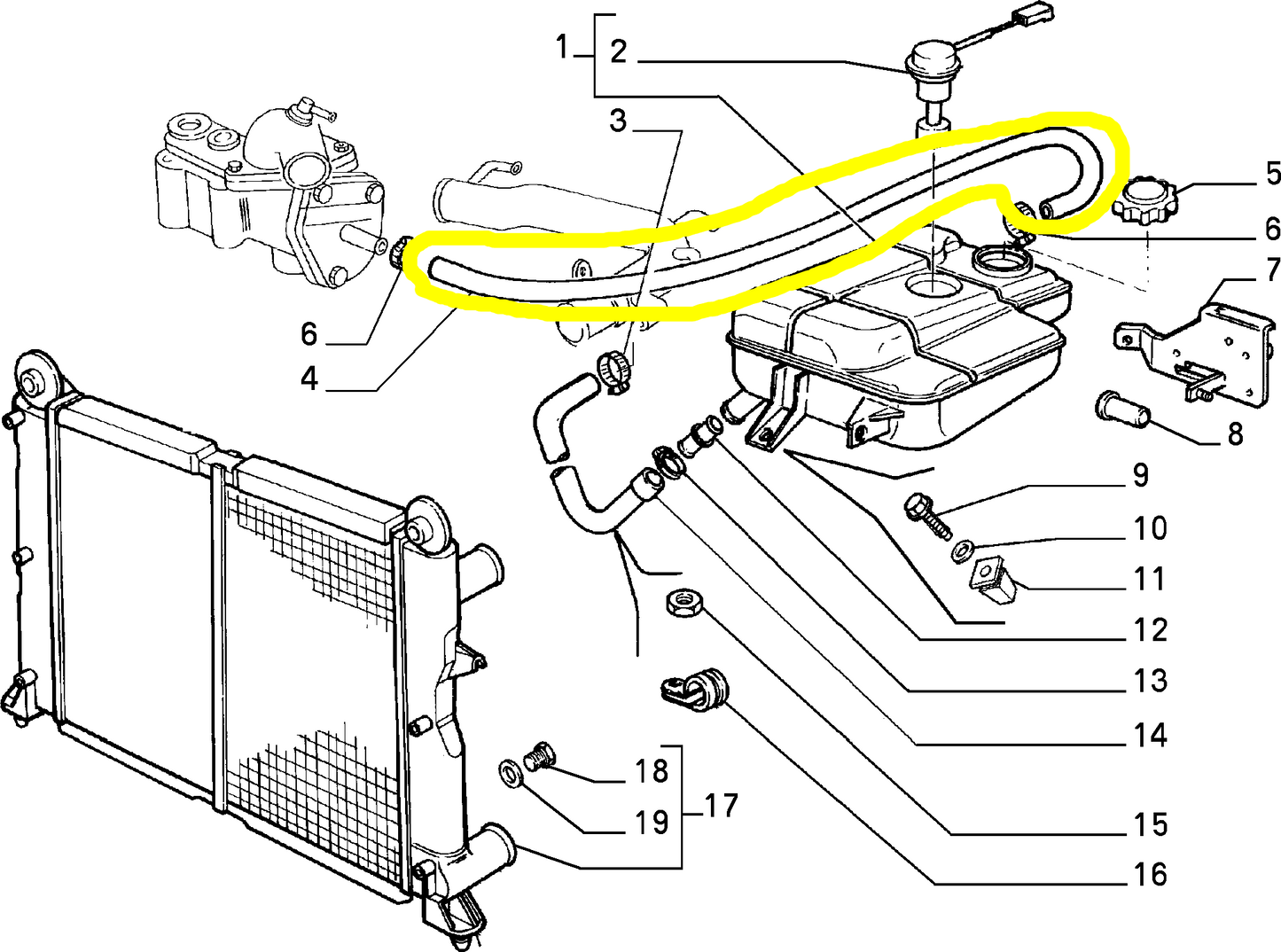 1
2
3
5
6
7
6
4
8
9
10
11
12
13
14
15
16
18
19
17