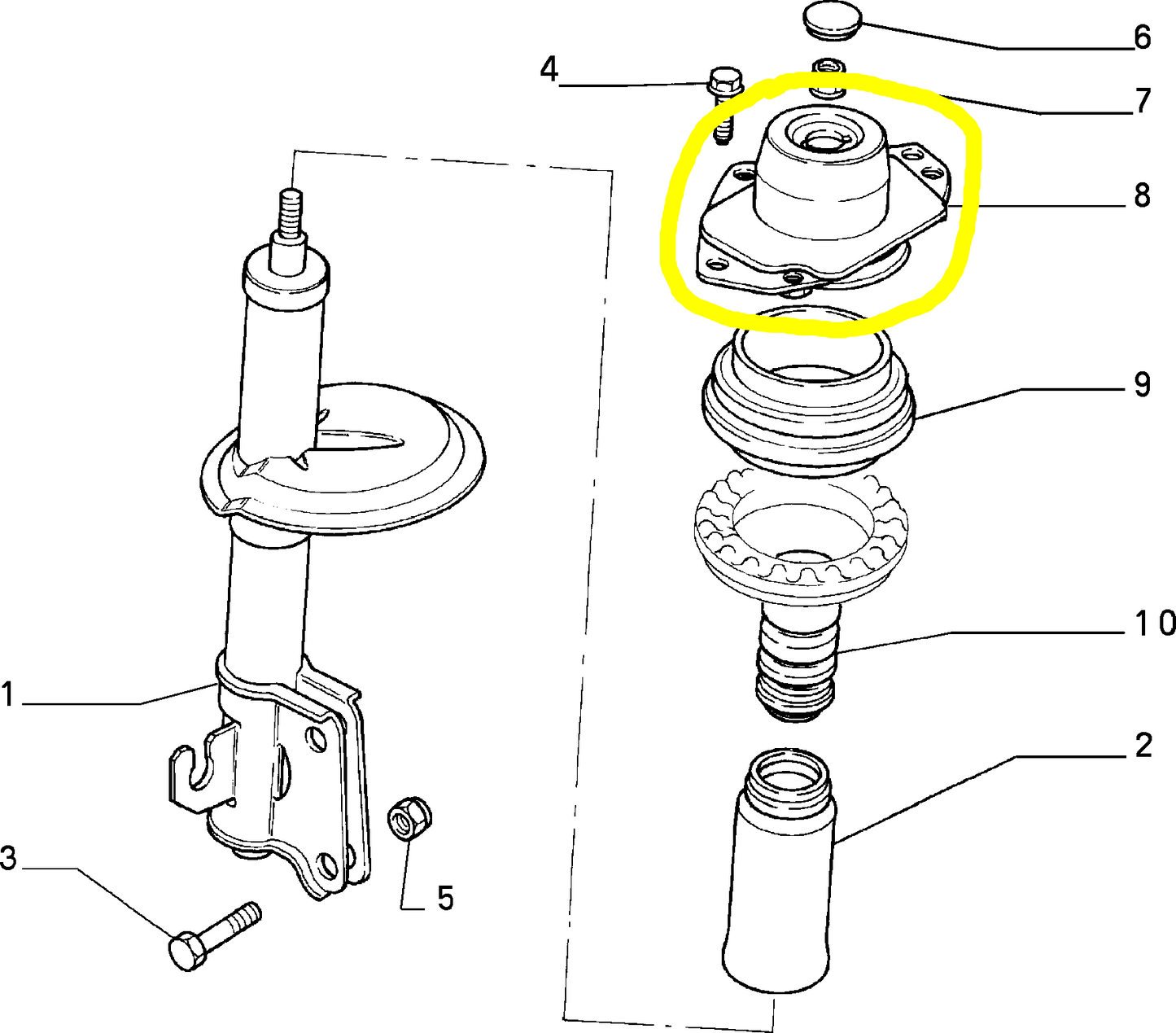 6
4
7
8
9
10
1
2
3
5