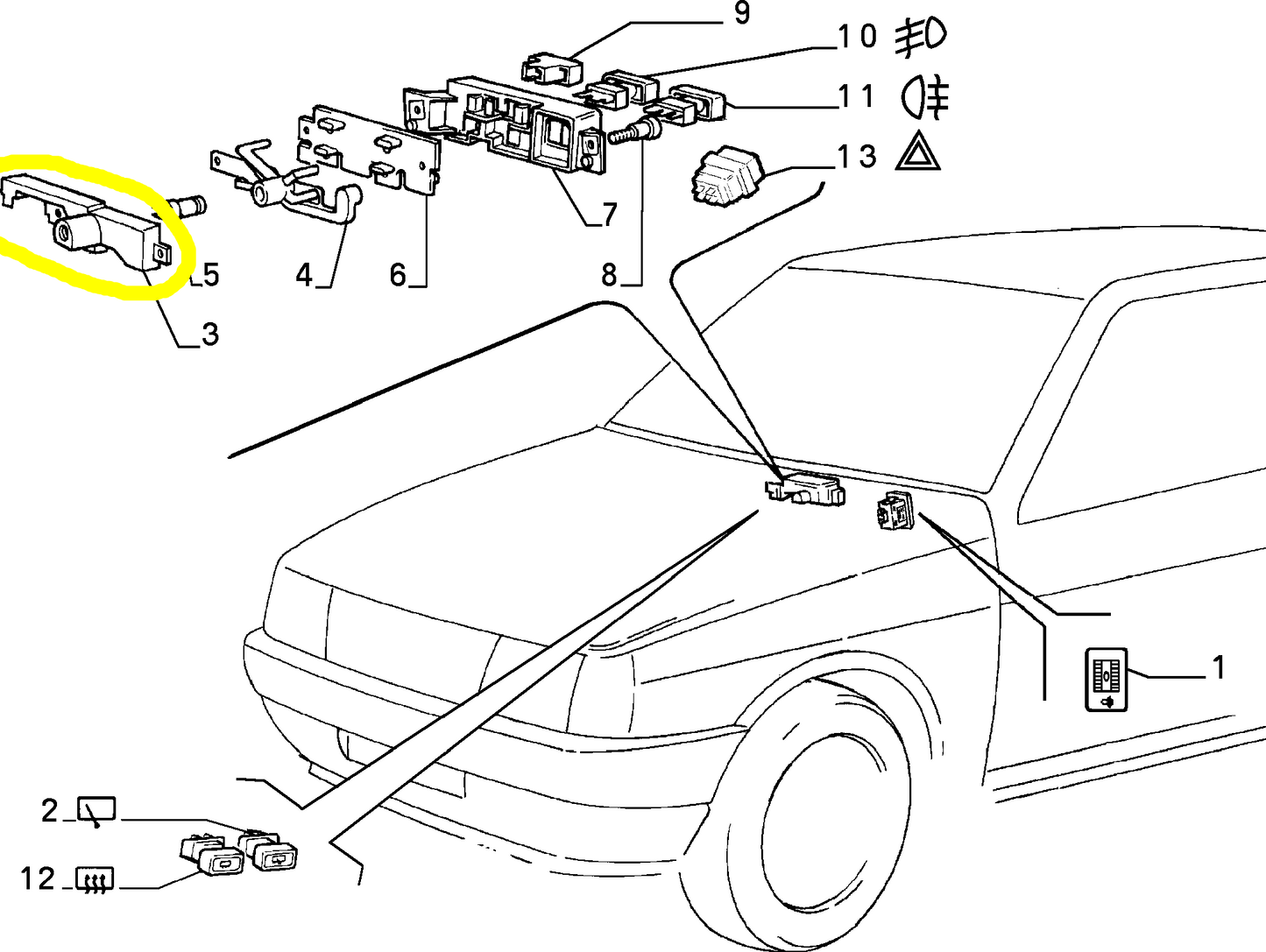 9
10
11
13
7
8
6
4
5
3
1
2
12