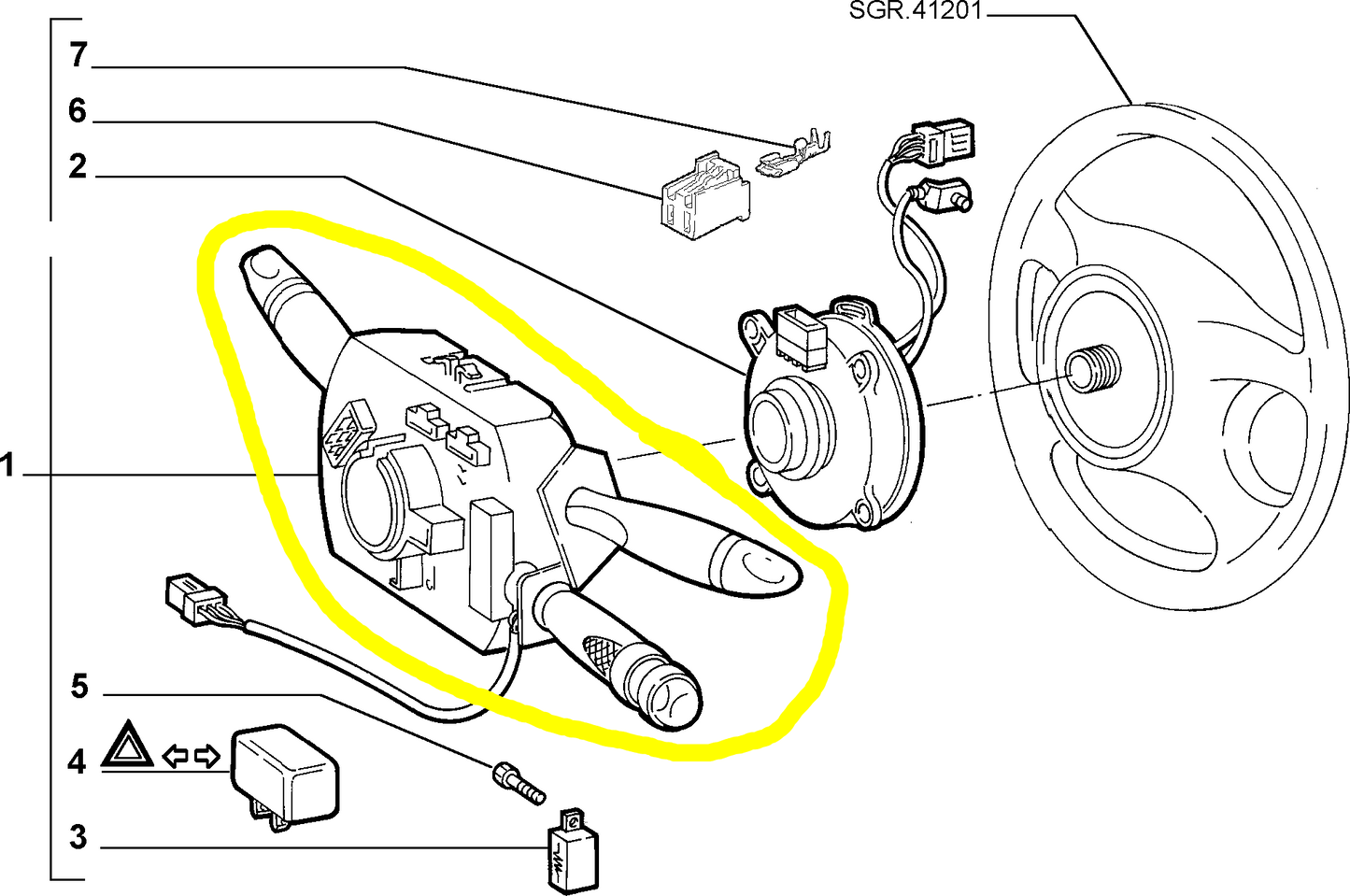 SGR.41201
7
6
2
1
5
4
3