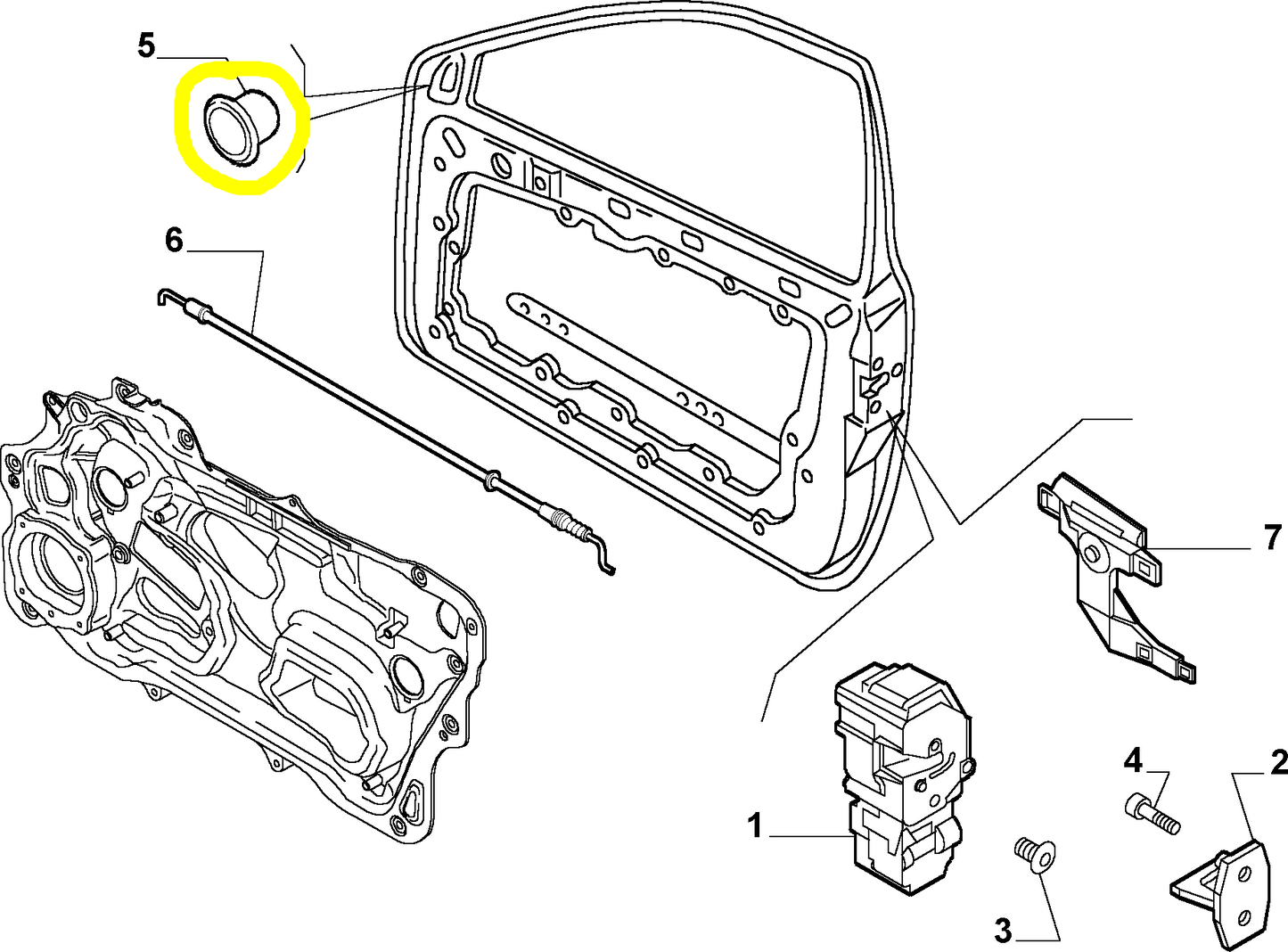 5
6
7
4
2
1
3