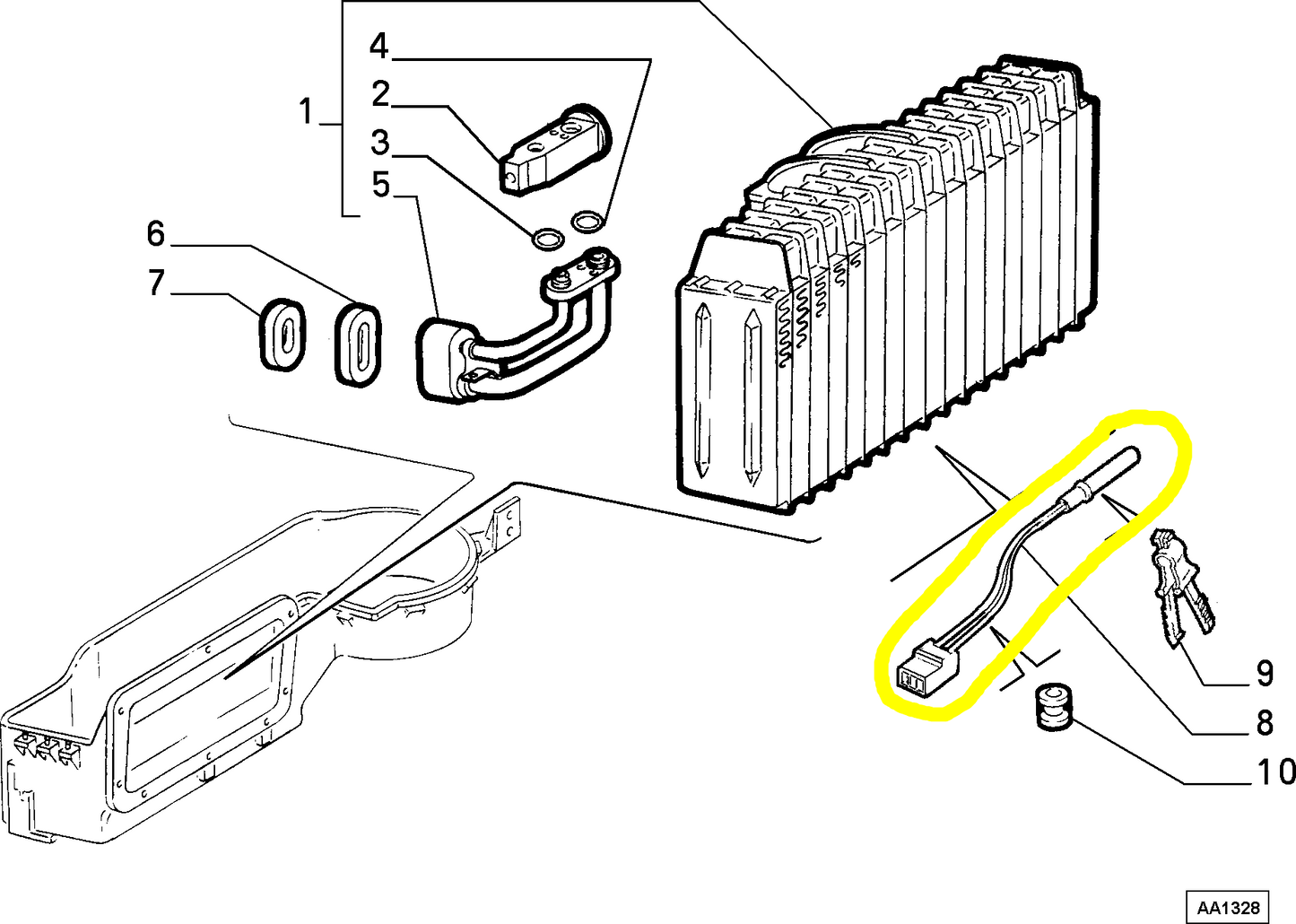 4
2
1
3
5
6
7
9
8
10
AA1328