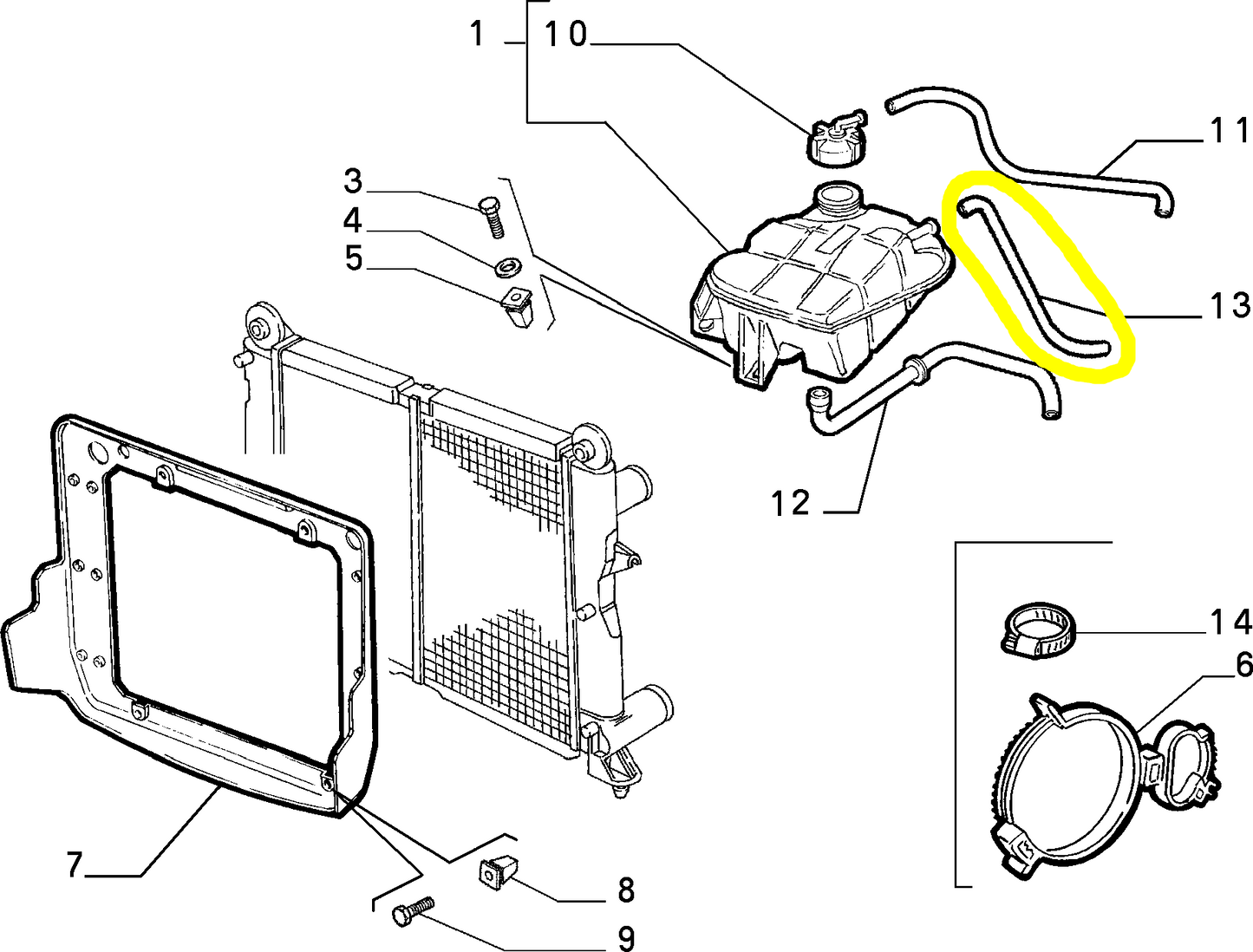 1
10
11
3
4
5
13
12
14
6
7
8
9