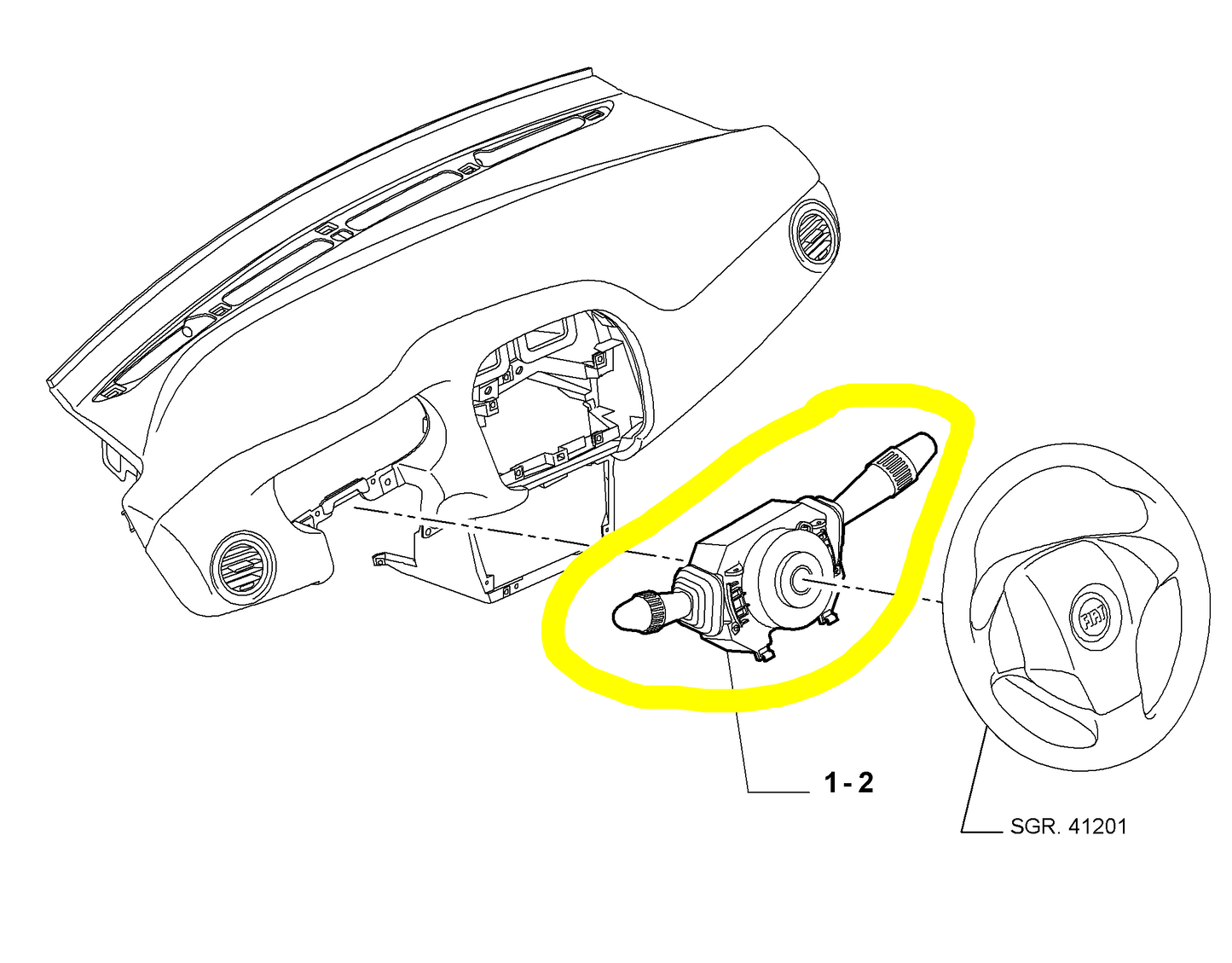 FIAT

1 - 2

SGR. 41201