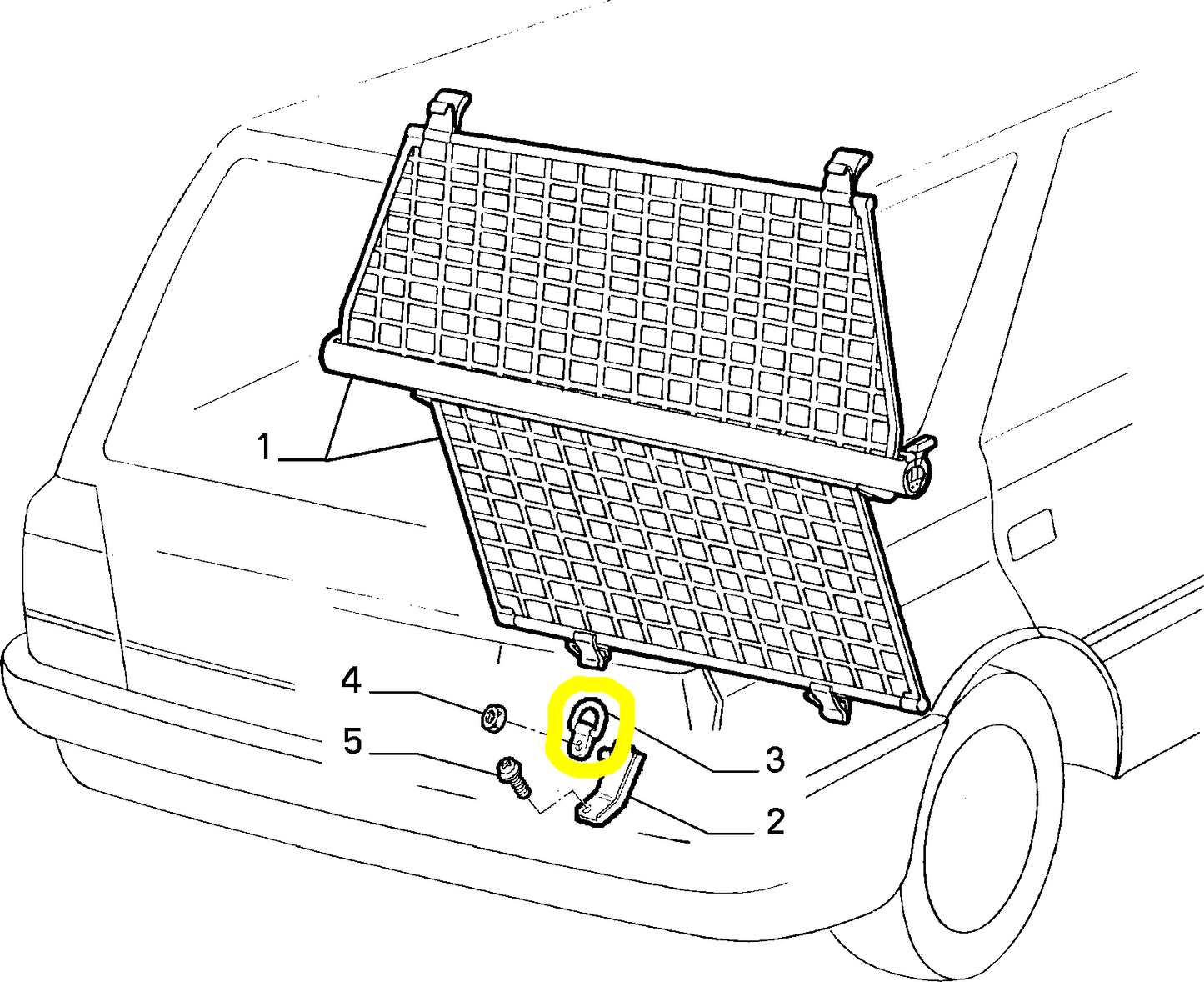 1
4
5
3
2