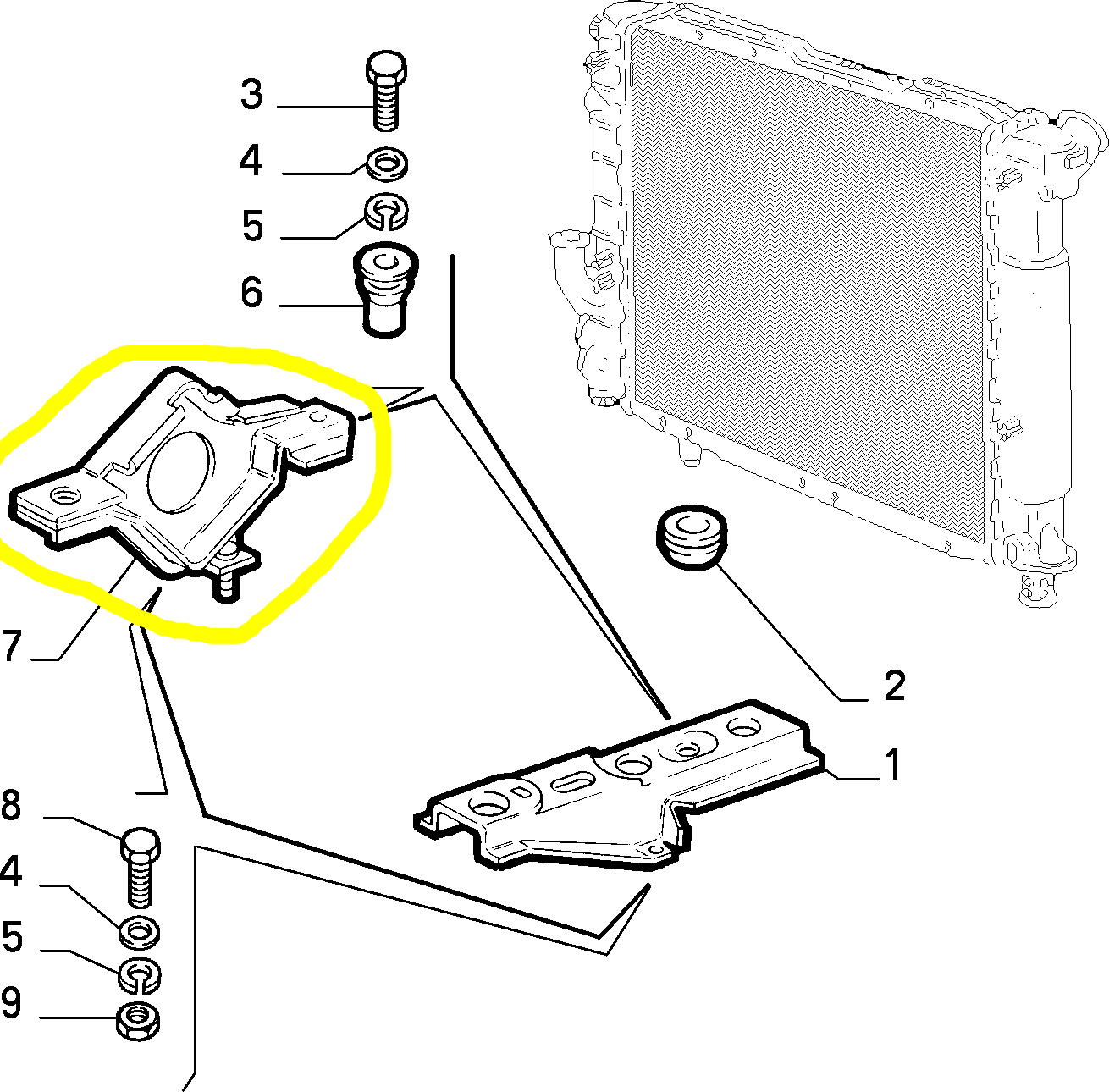 3
4
5
6
7
2
1
8
4
5
9