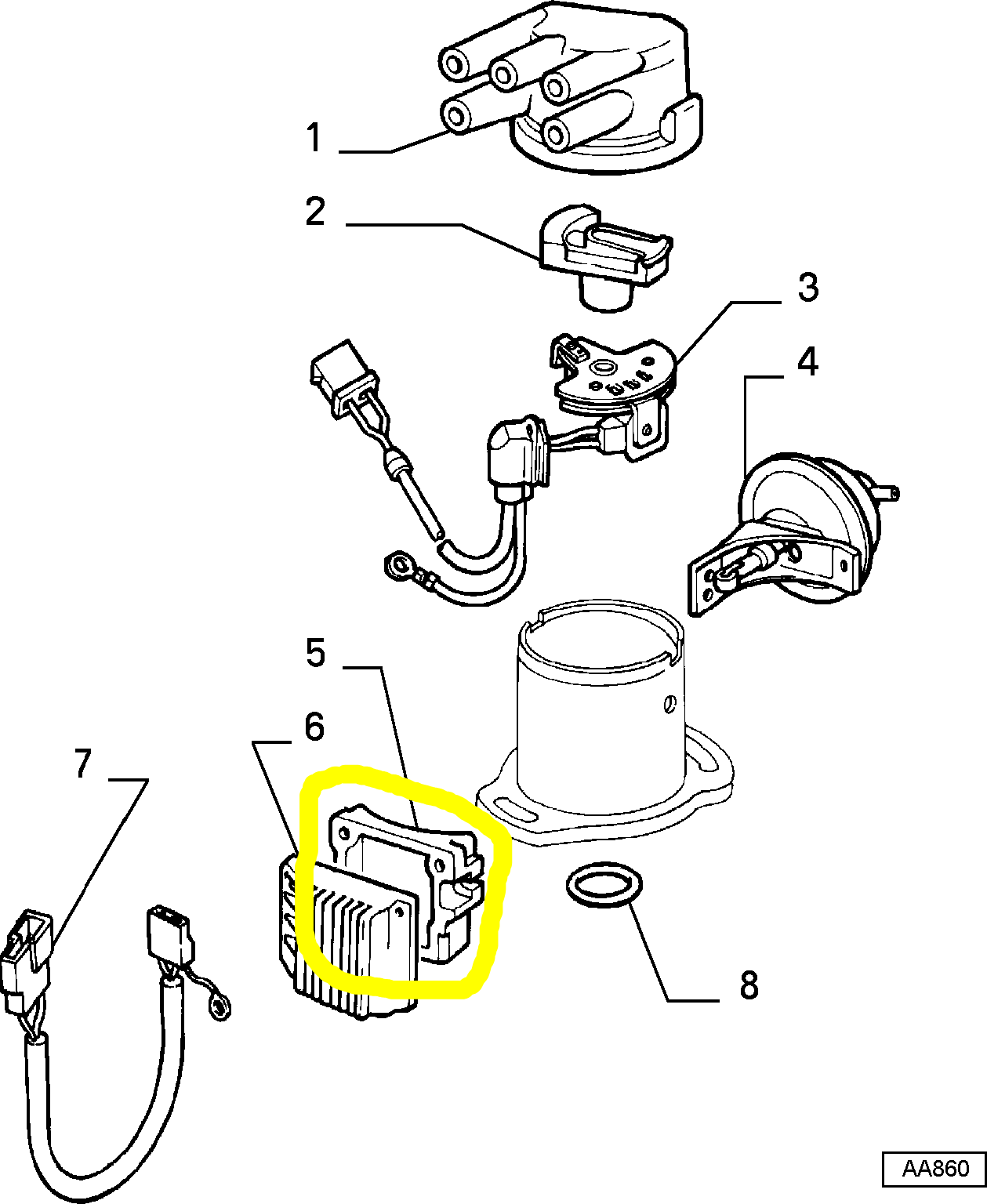 1
2
3
4
5
6
7
8
AA860