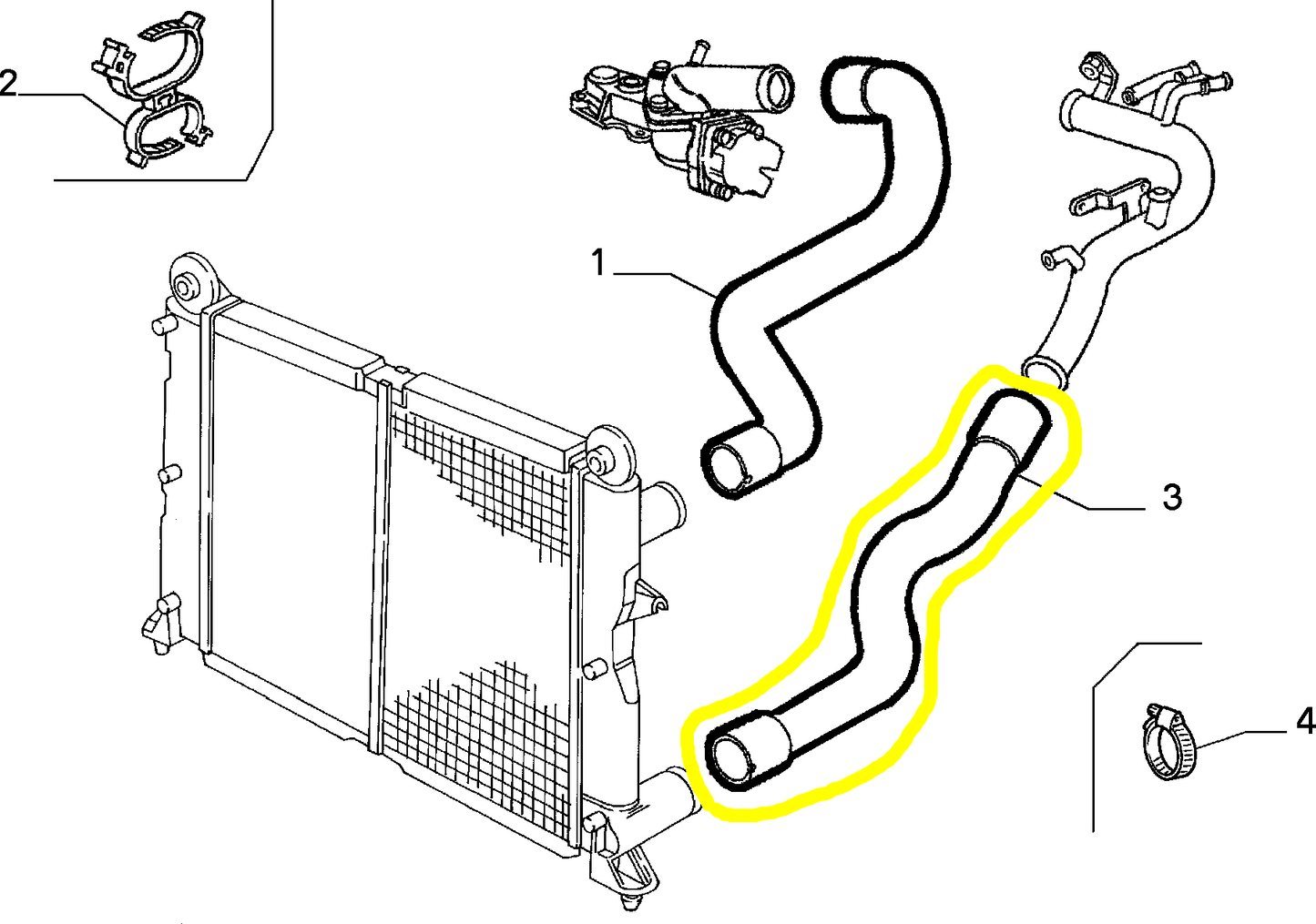 2

1

3

4