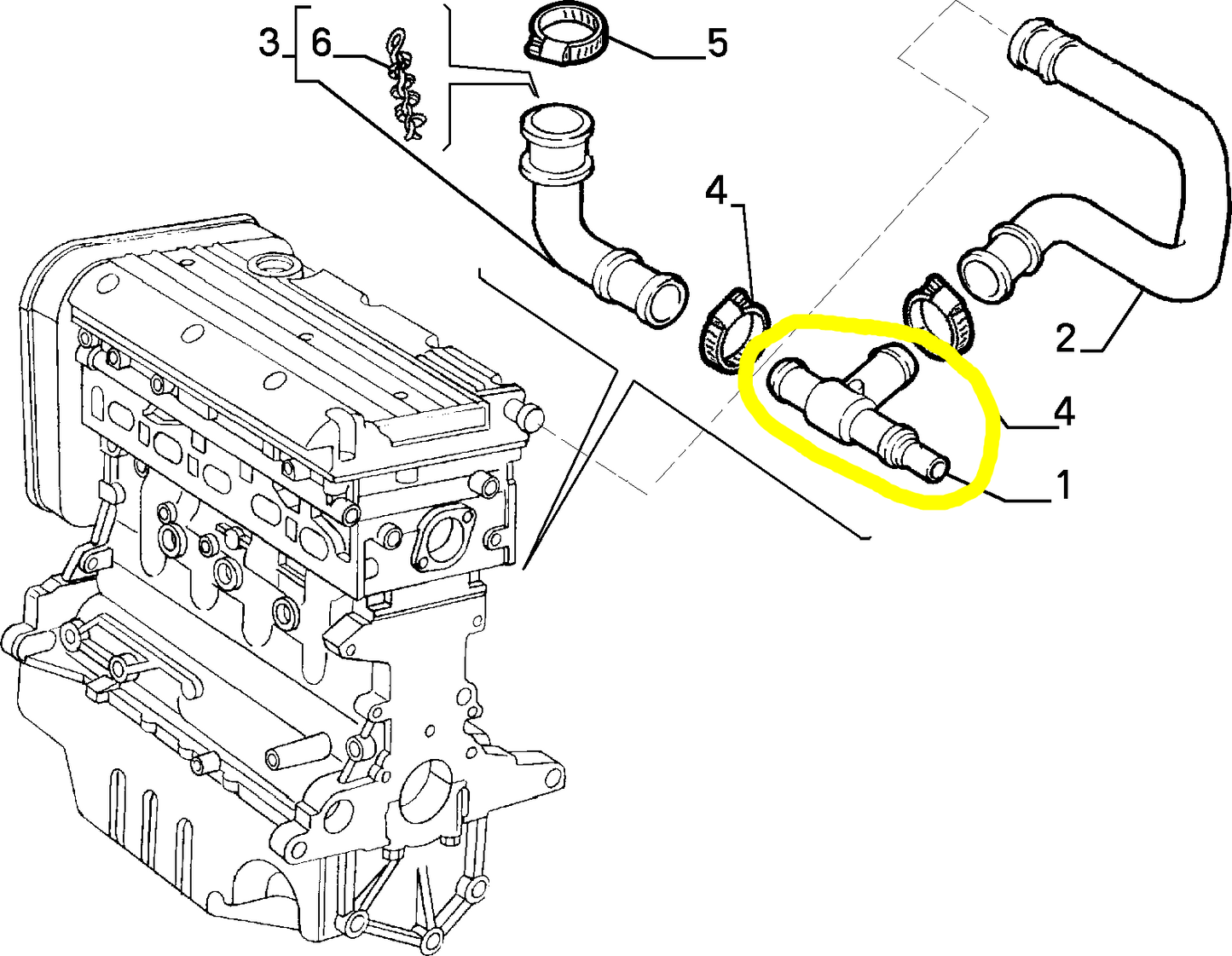 3
6
5
4
2
4
1