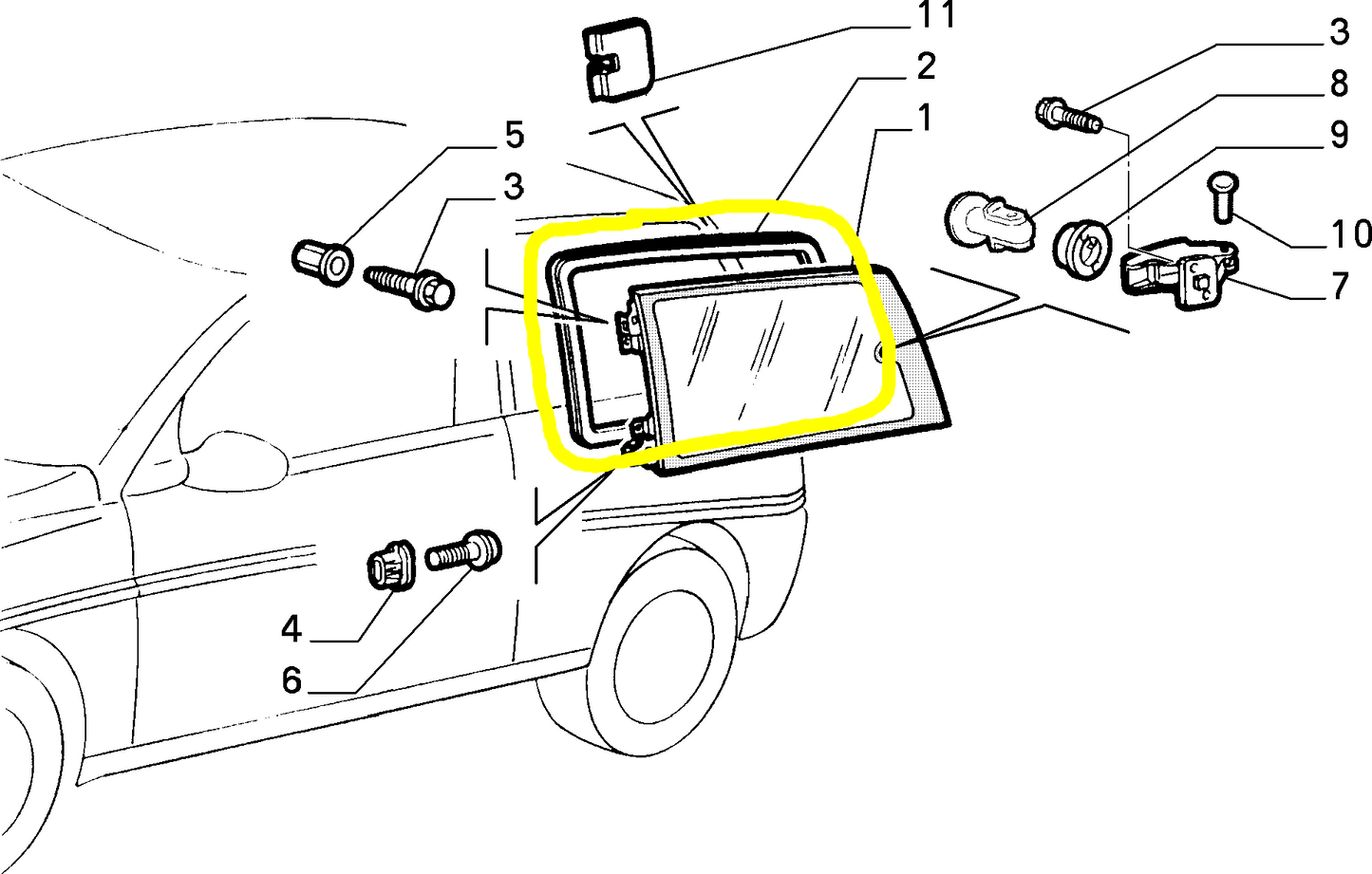 11
2
1
3
8
9
10
7
5
3
4
6