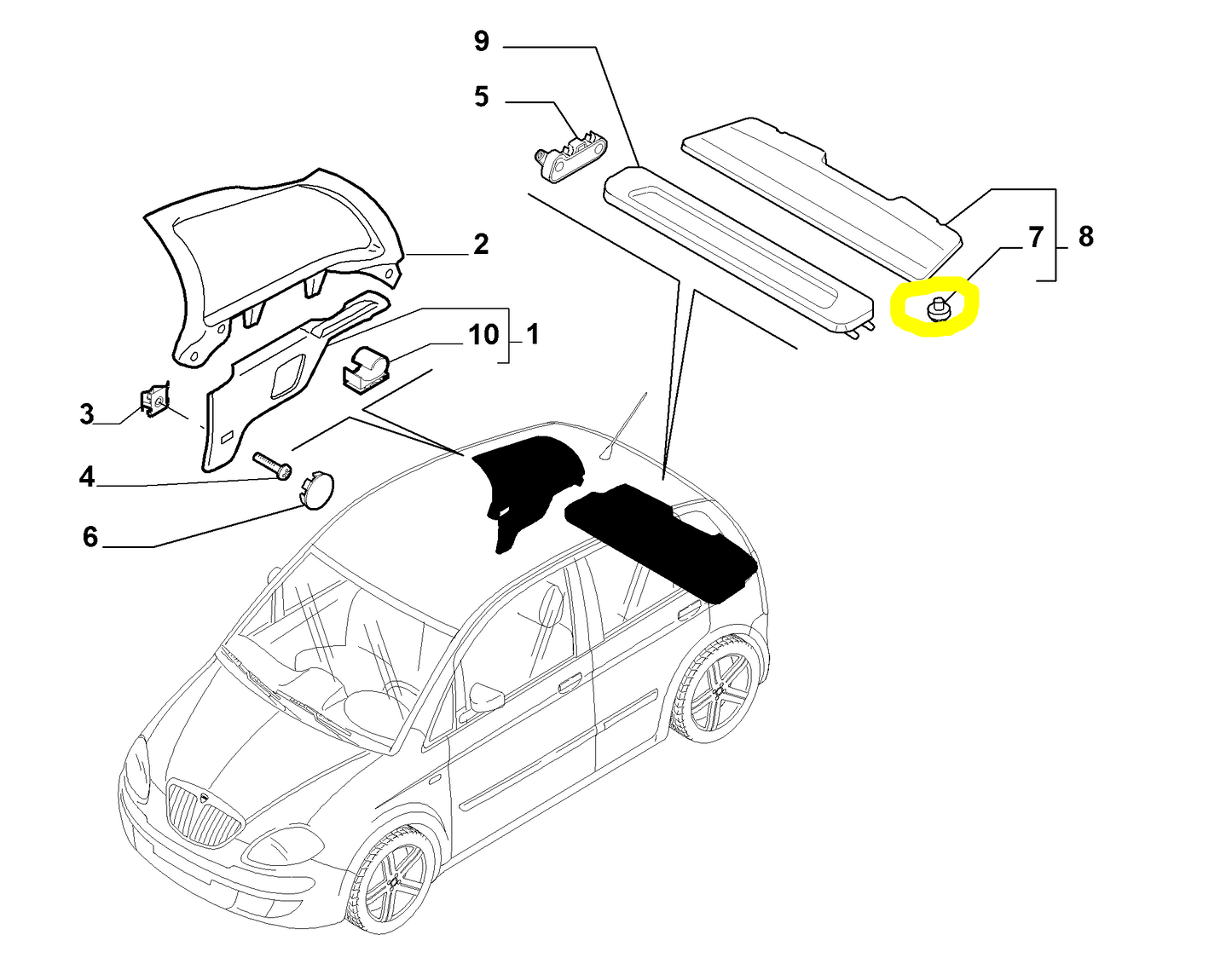 9
5
2
7
8
10
1
3
4
6