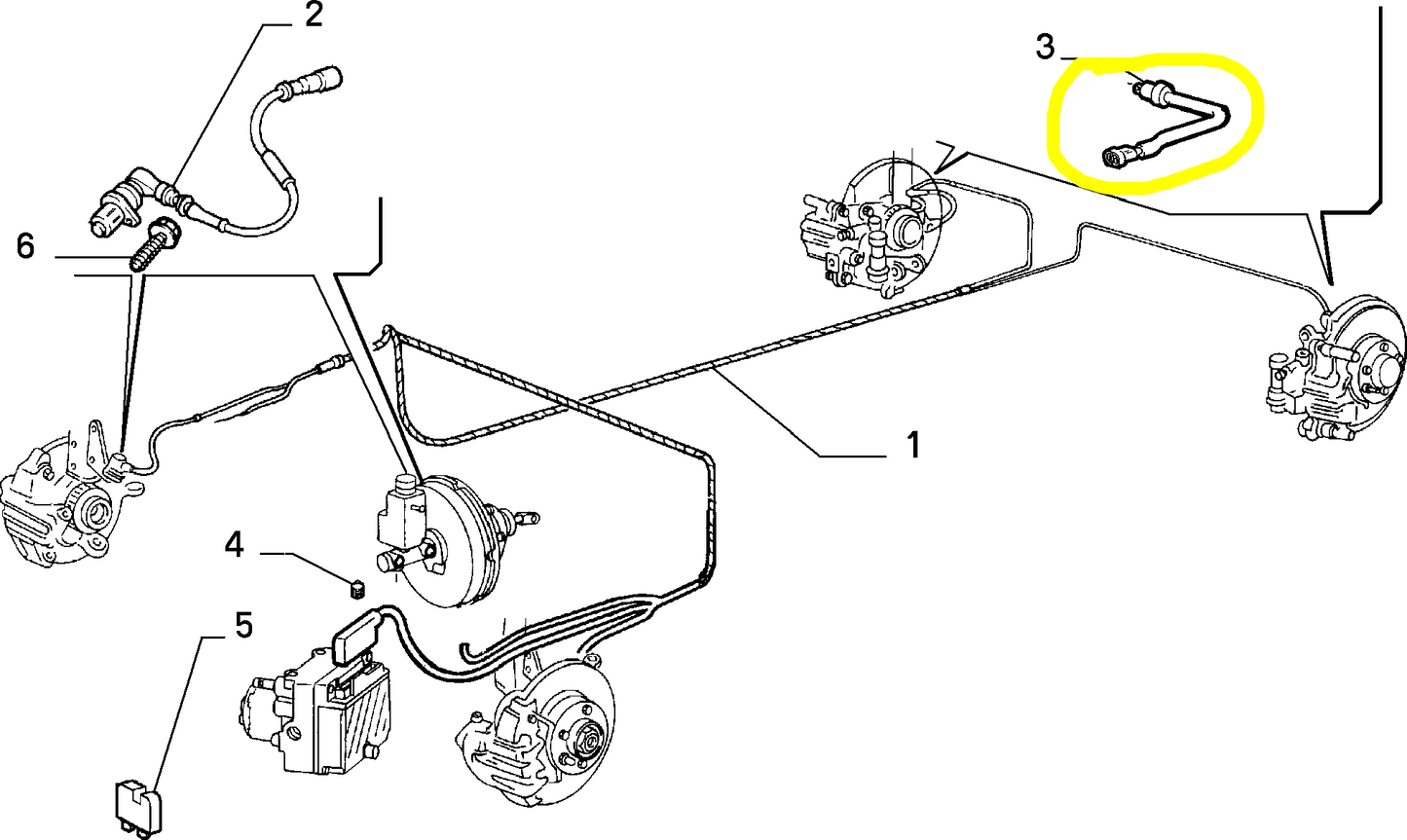 2
3
6
1
4
5