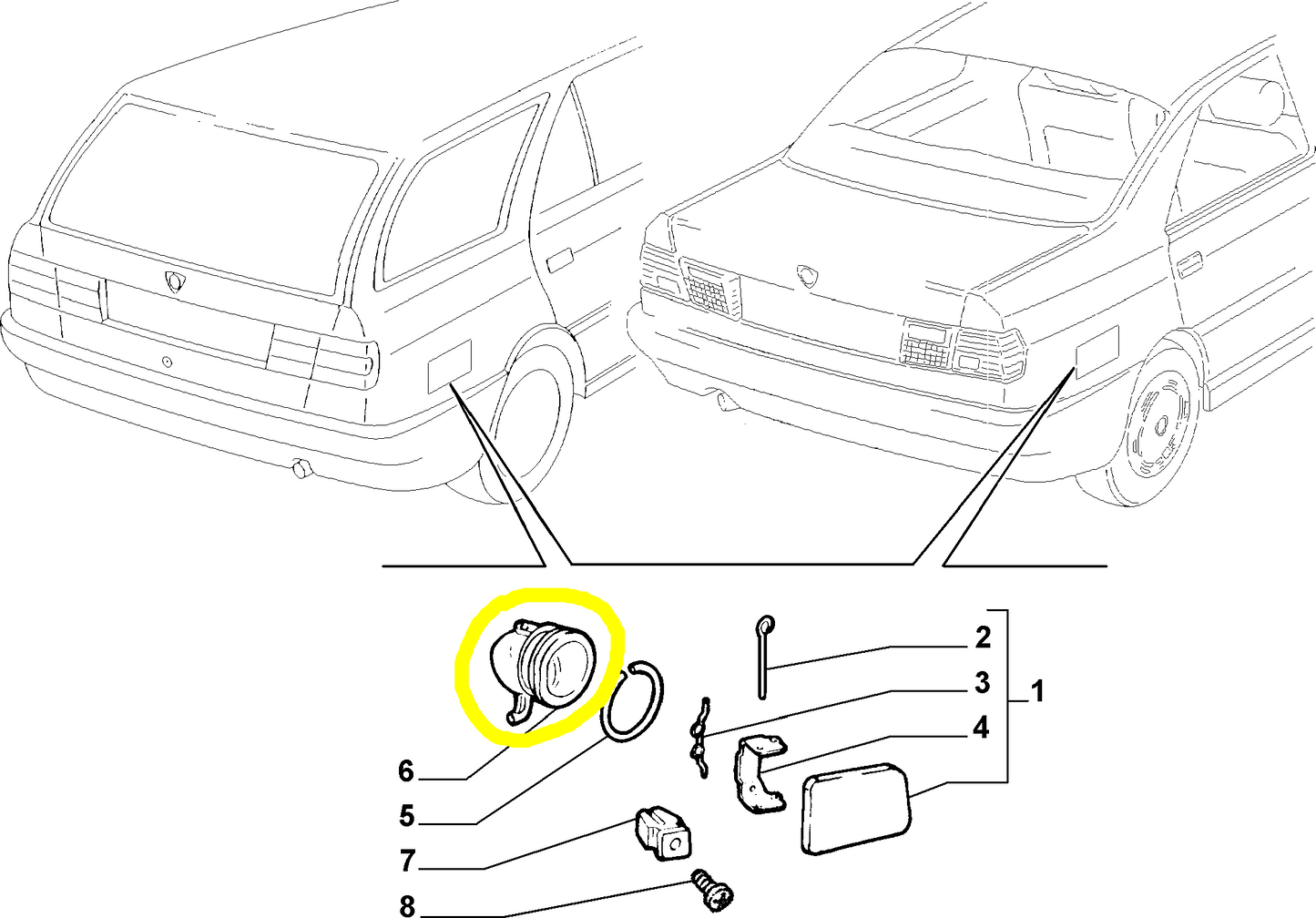 2
3
1
4
6
5
7
8