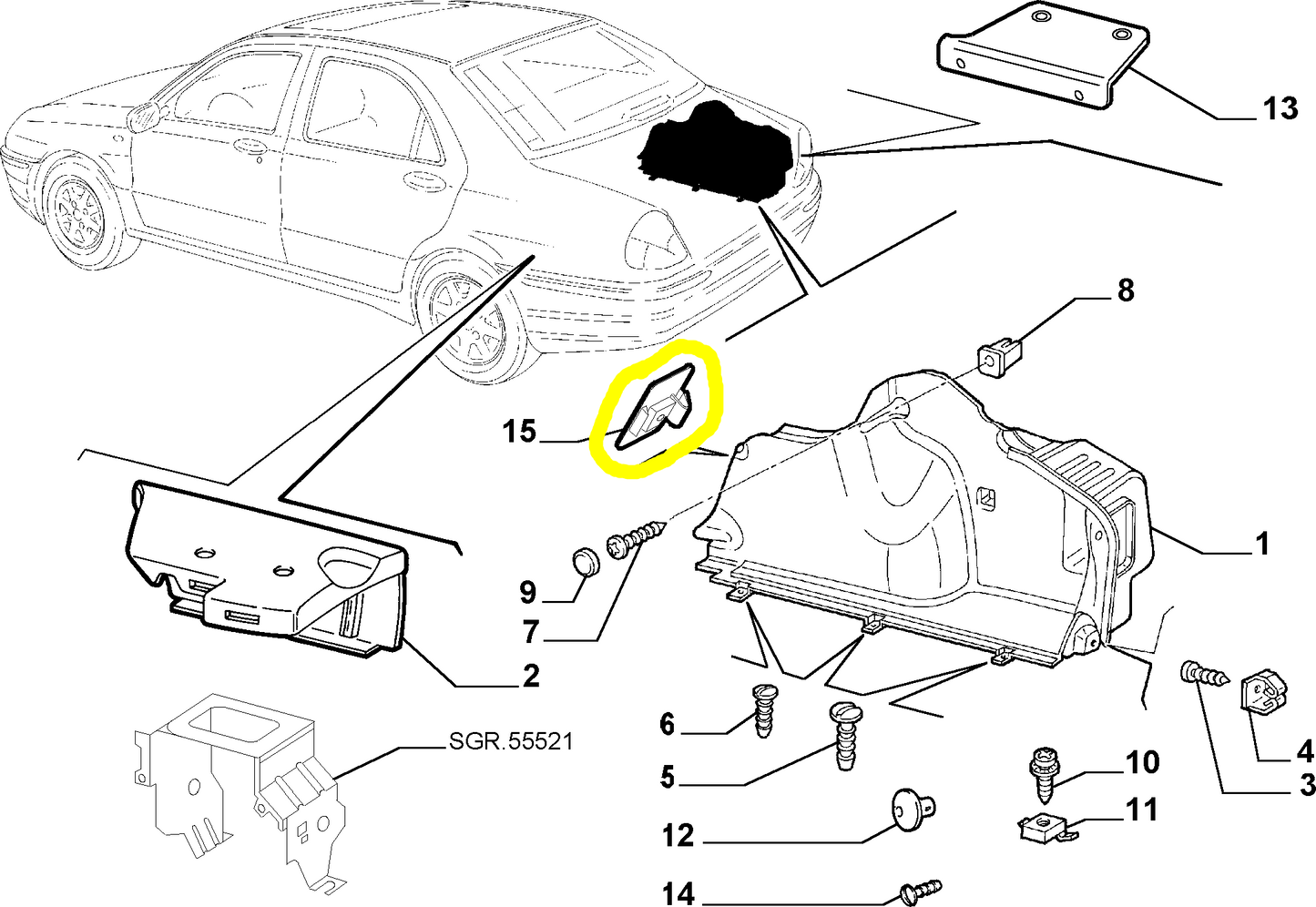 13
8
15
1
9
7
2
6
5
4
3
10
11
12
14
SGR.55521