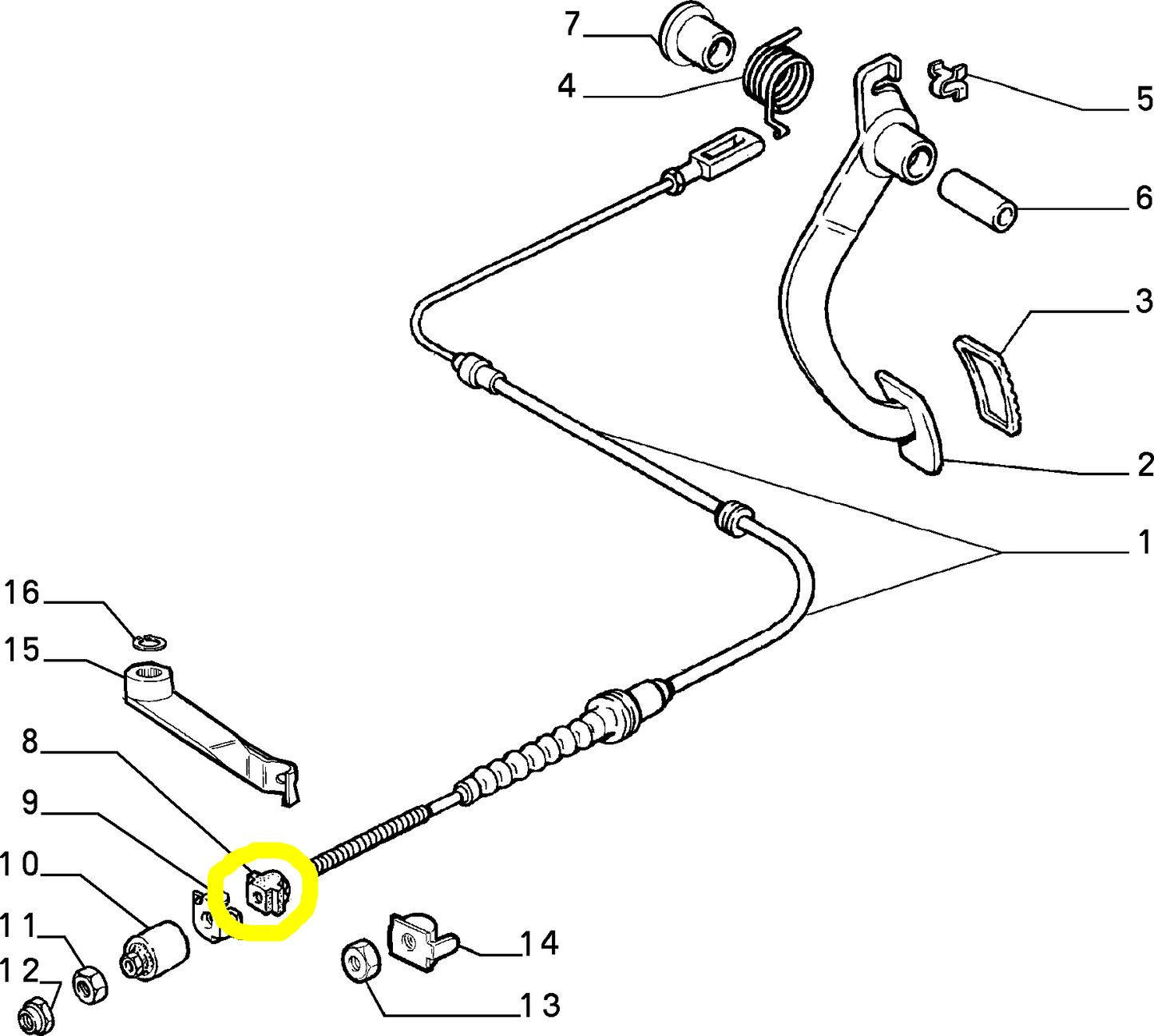 7
4
5
6
3
2
1
16
15
8
9
10
11
12
14
13