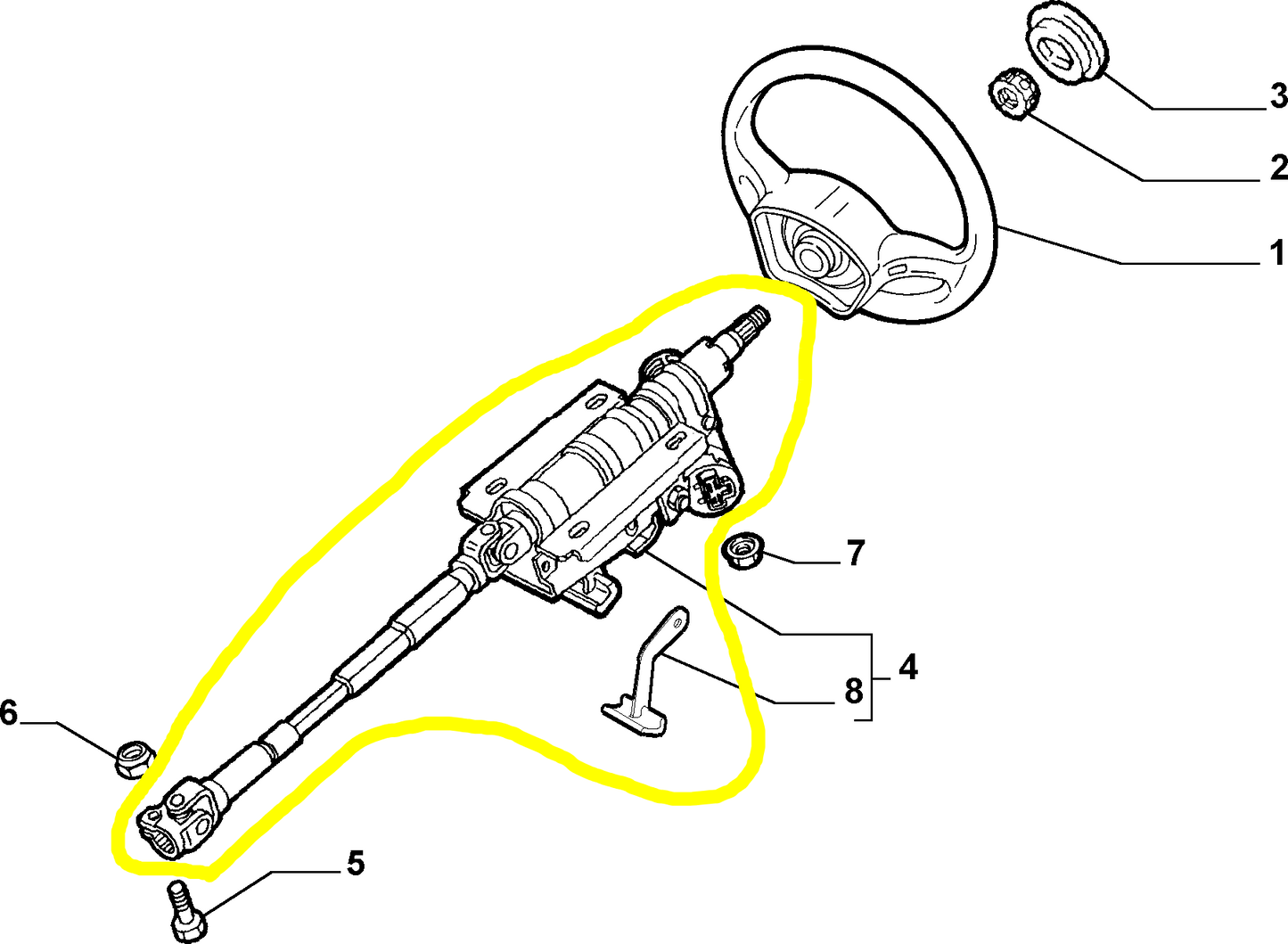 3
2
1
7
4
8
6
5