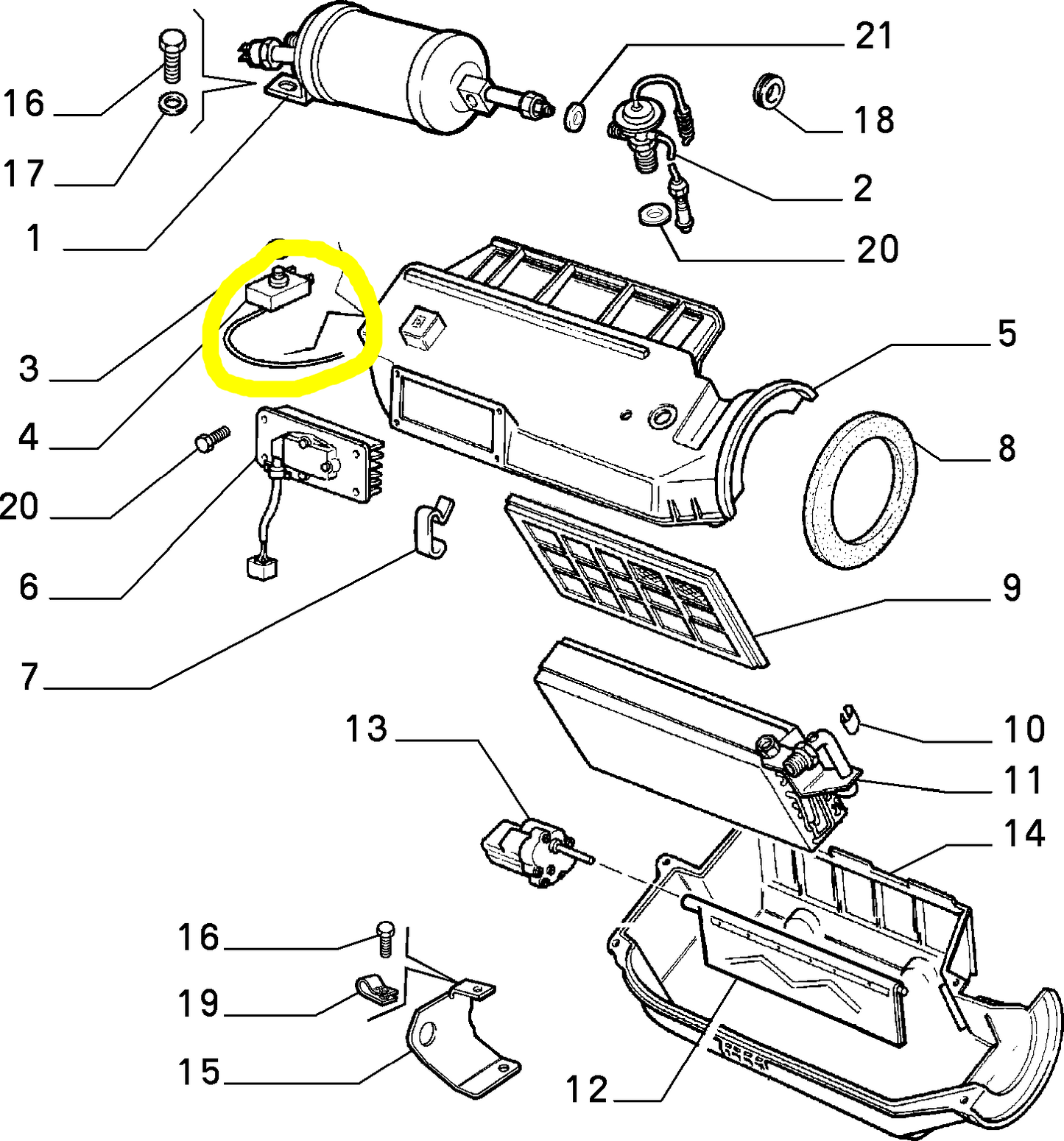 16
17
1
21
18
2
20
3
4
20
6
7
5
8
9
13
10
11
14
16
19
15
12