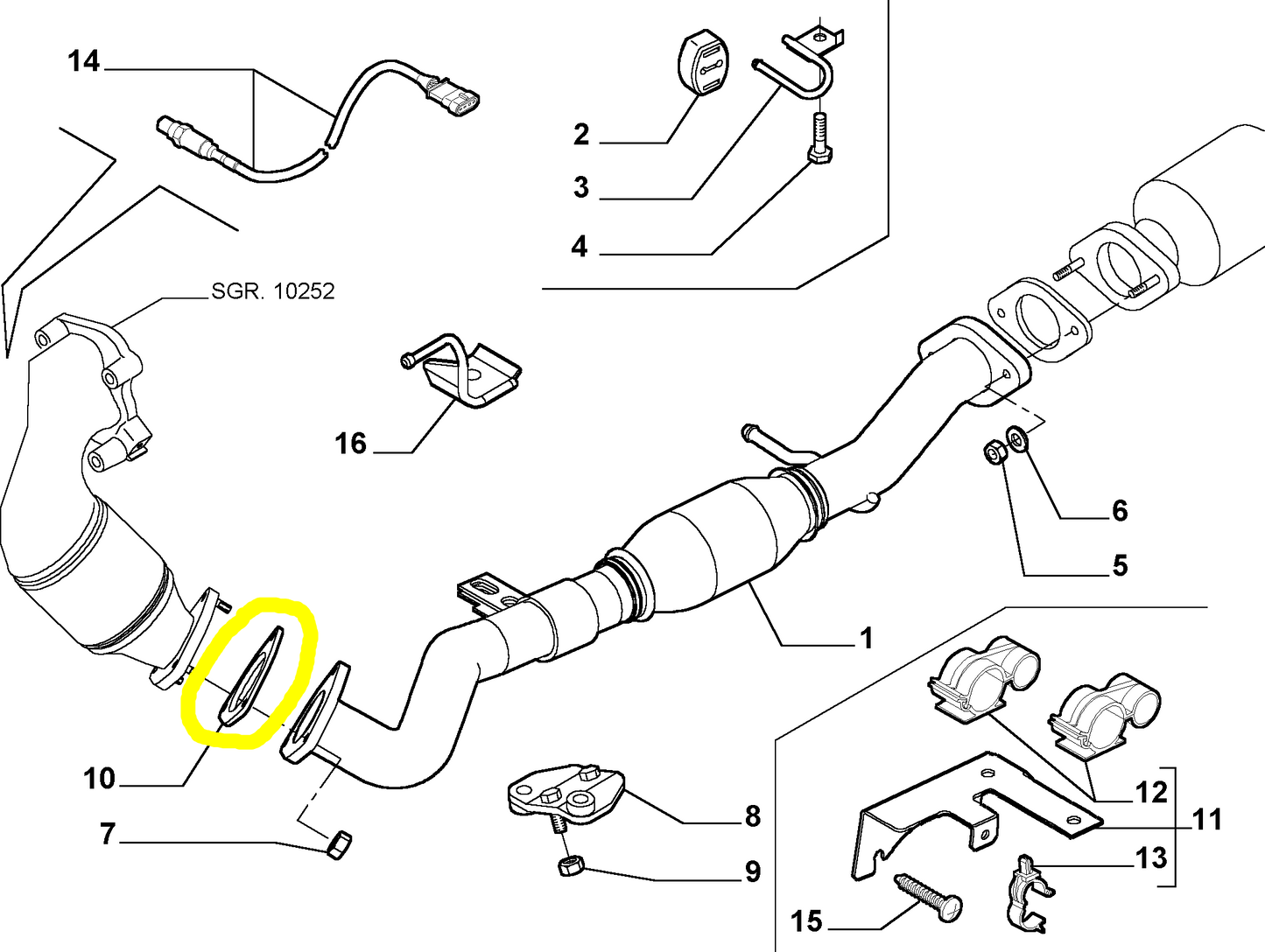 14
2
3
4
SGR. 10252
16
6
5
1
10
7
8
9
12
11
13
15