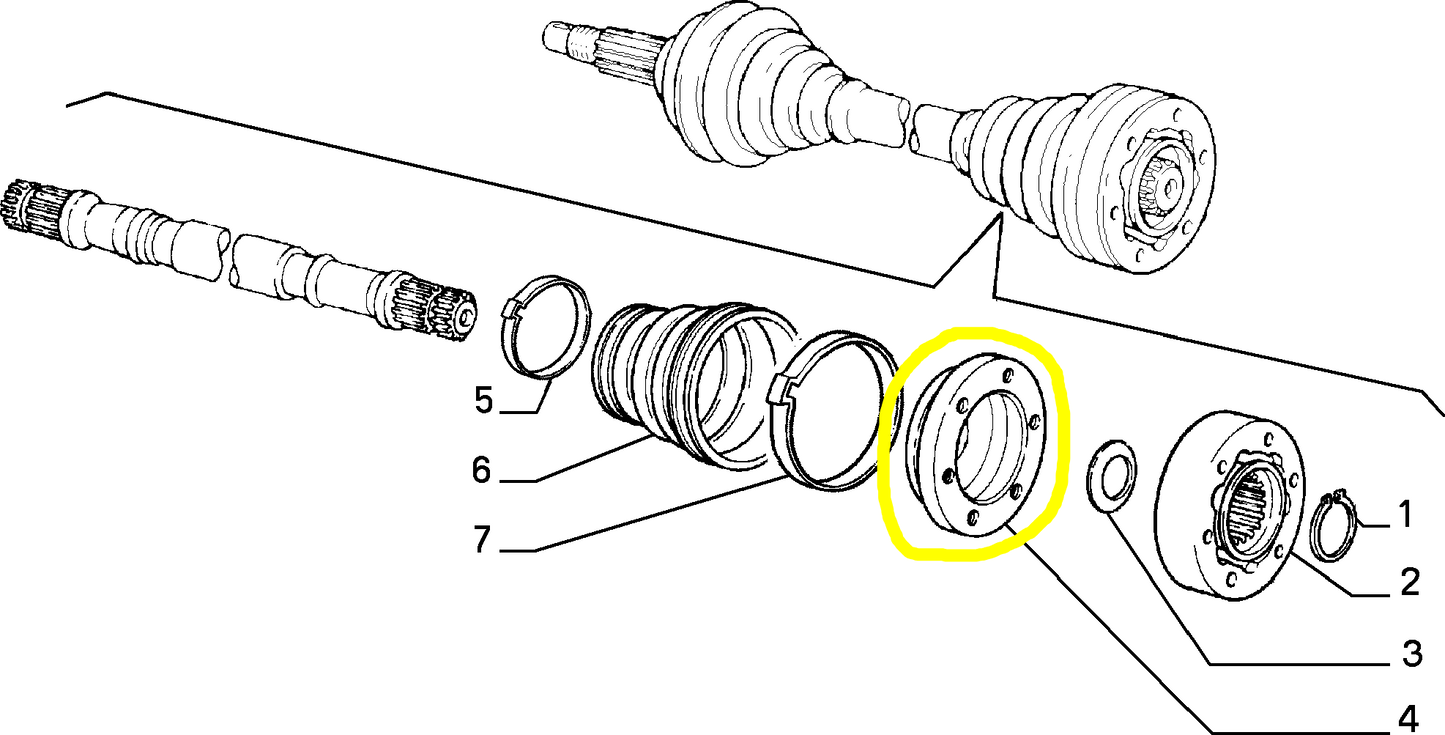 5
6
7
1
2
3
4