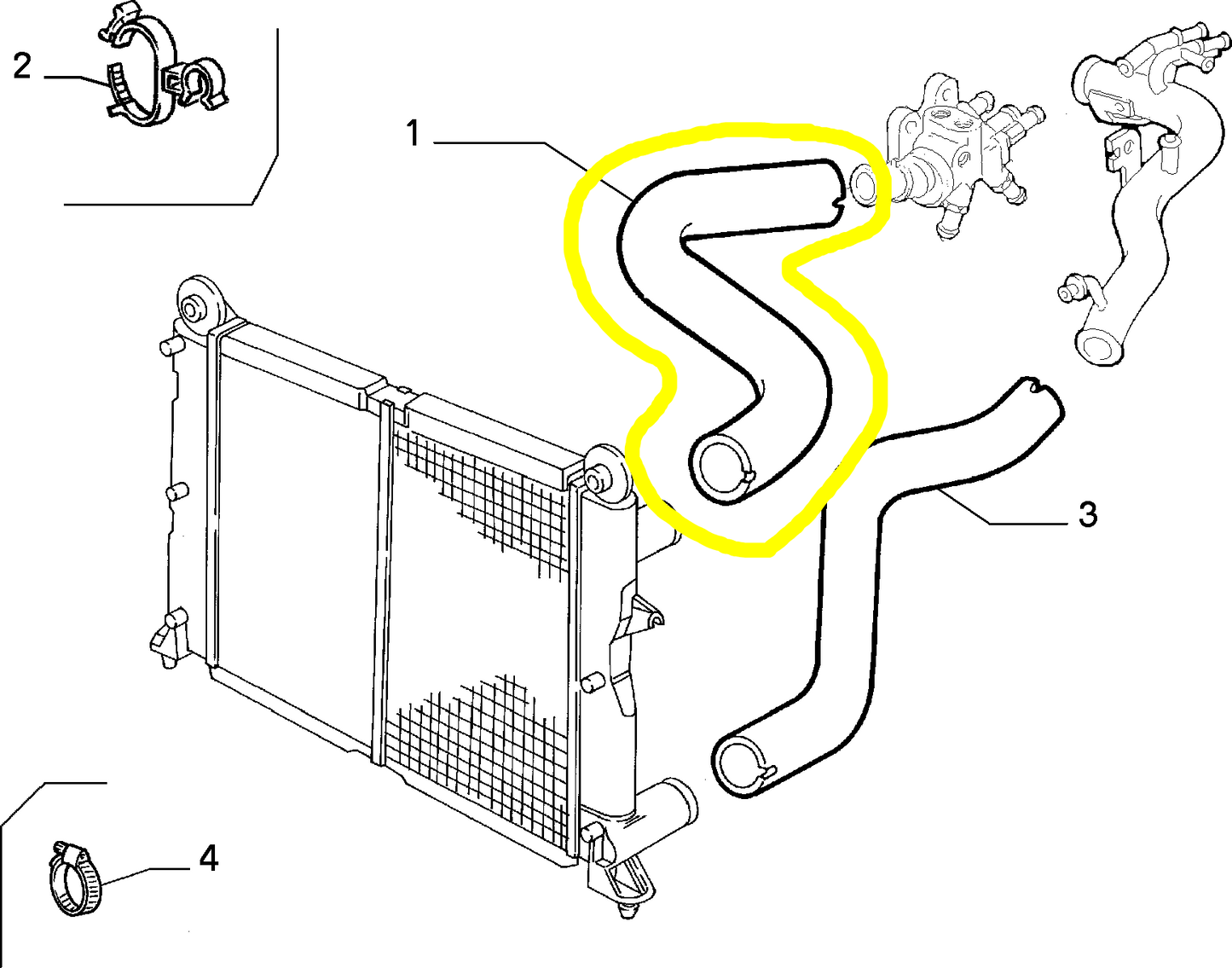 2

1

3

4