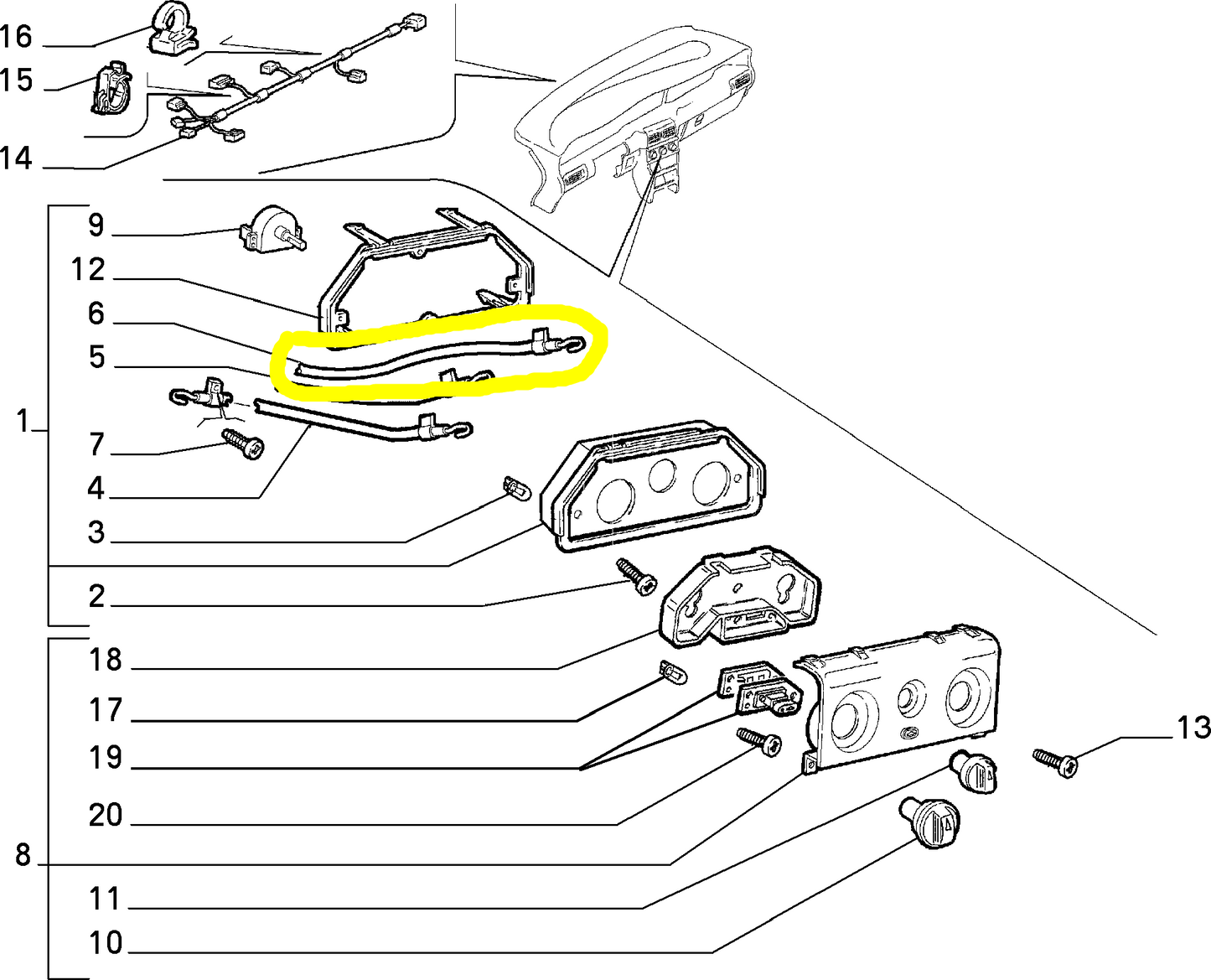 16
15
14
9
12
6
5
1
7
4
3
2
18
17
19
20
8
11
10
13