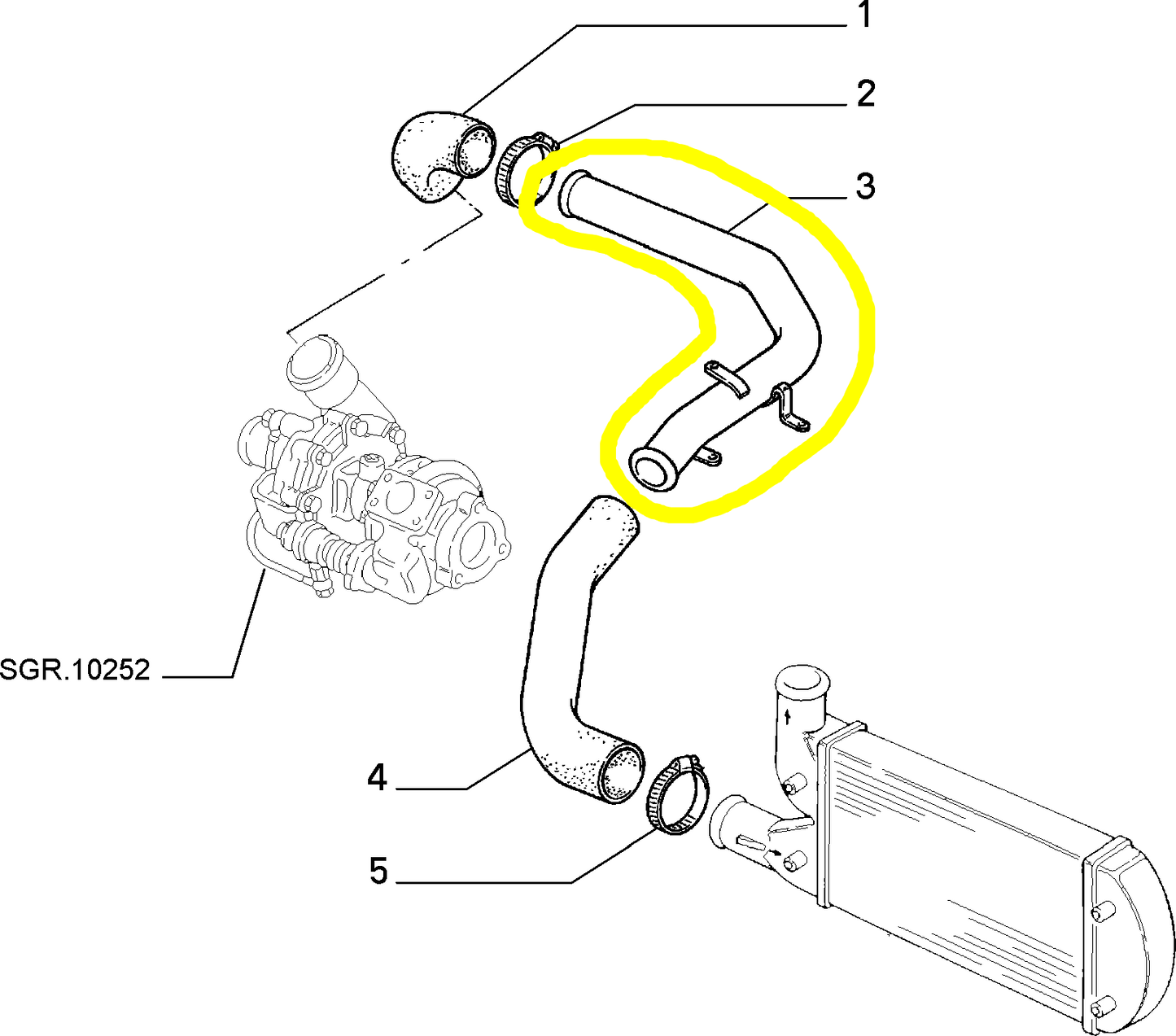 1
2
3
SGR.10252
4
5