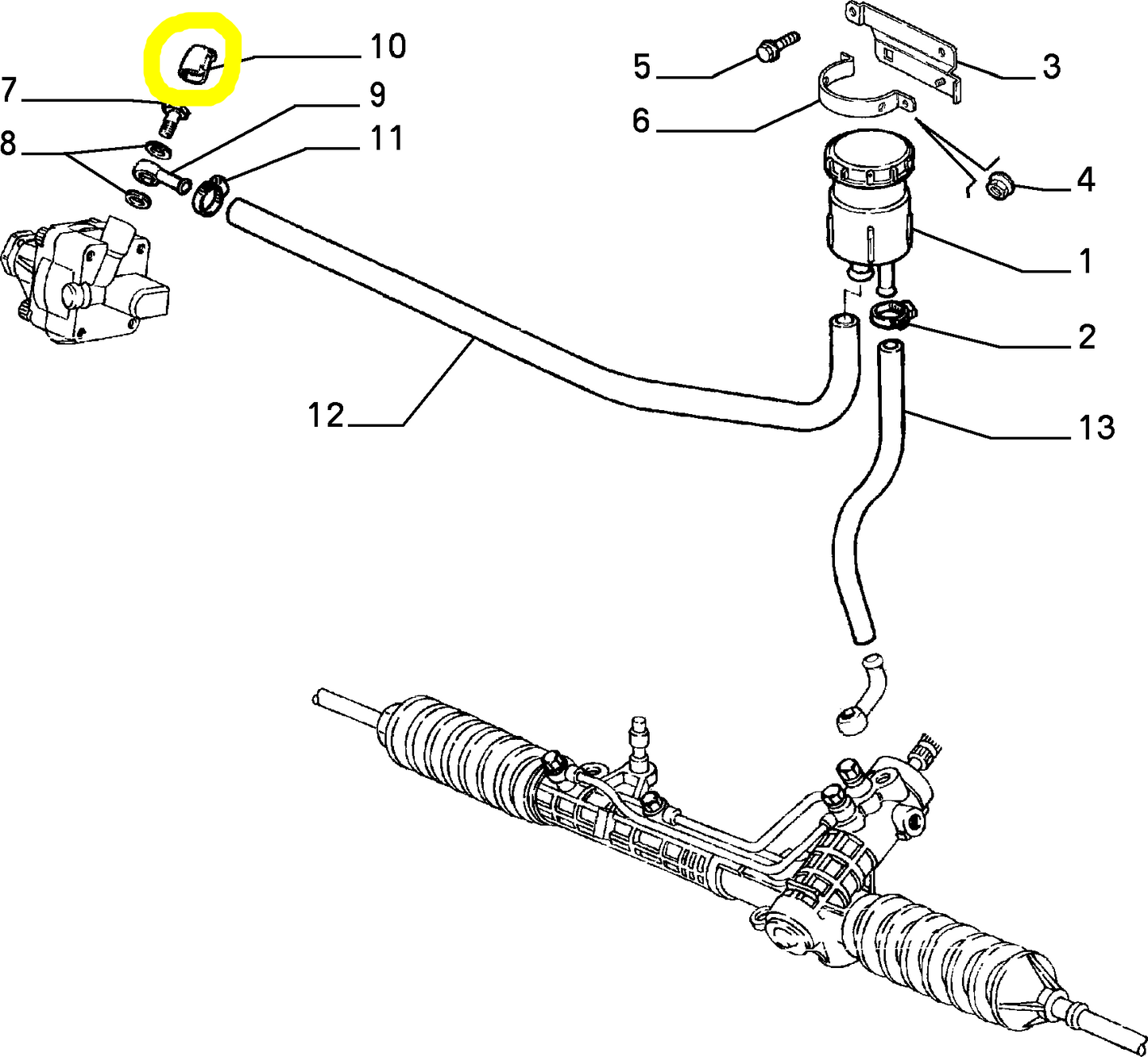 10
7
9
8
11
5
3
6
4
1
2
12
13