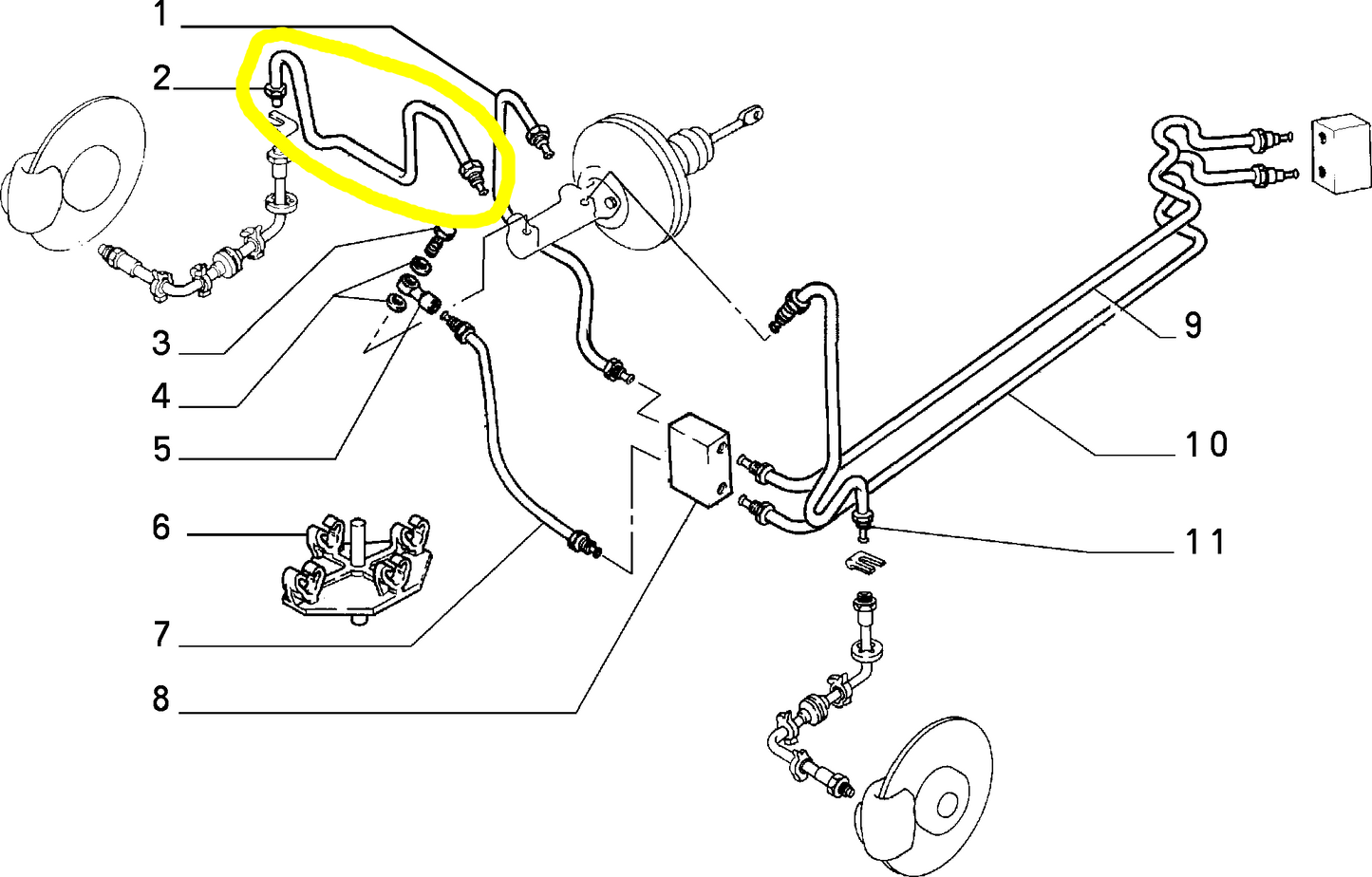 1
2
3
4
5
6
7
8
9
10
11