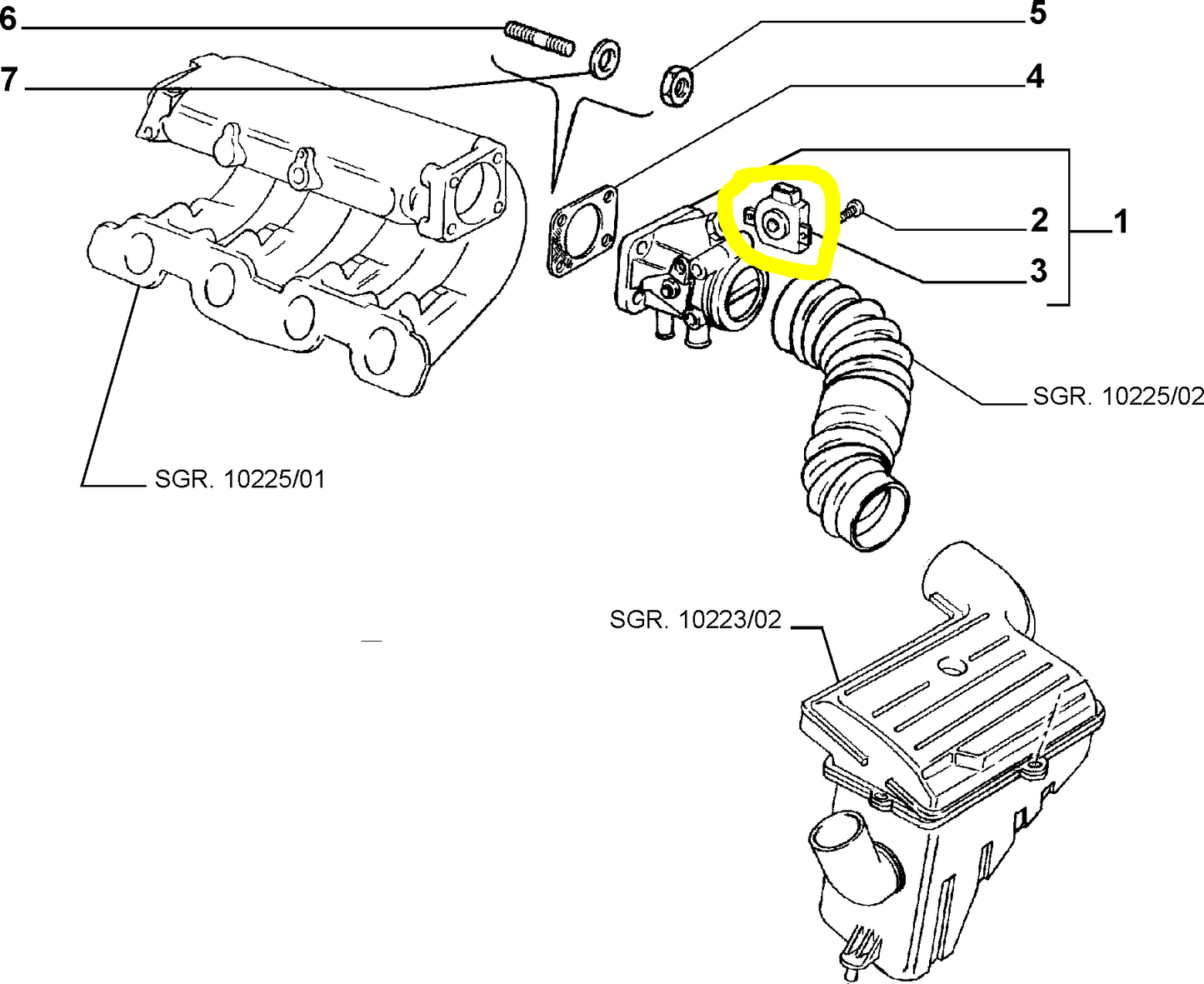 6

5

7

4

2

1

3

SGR. 10225/02

SGR. 10225/01

SGR. 10223/02