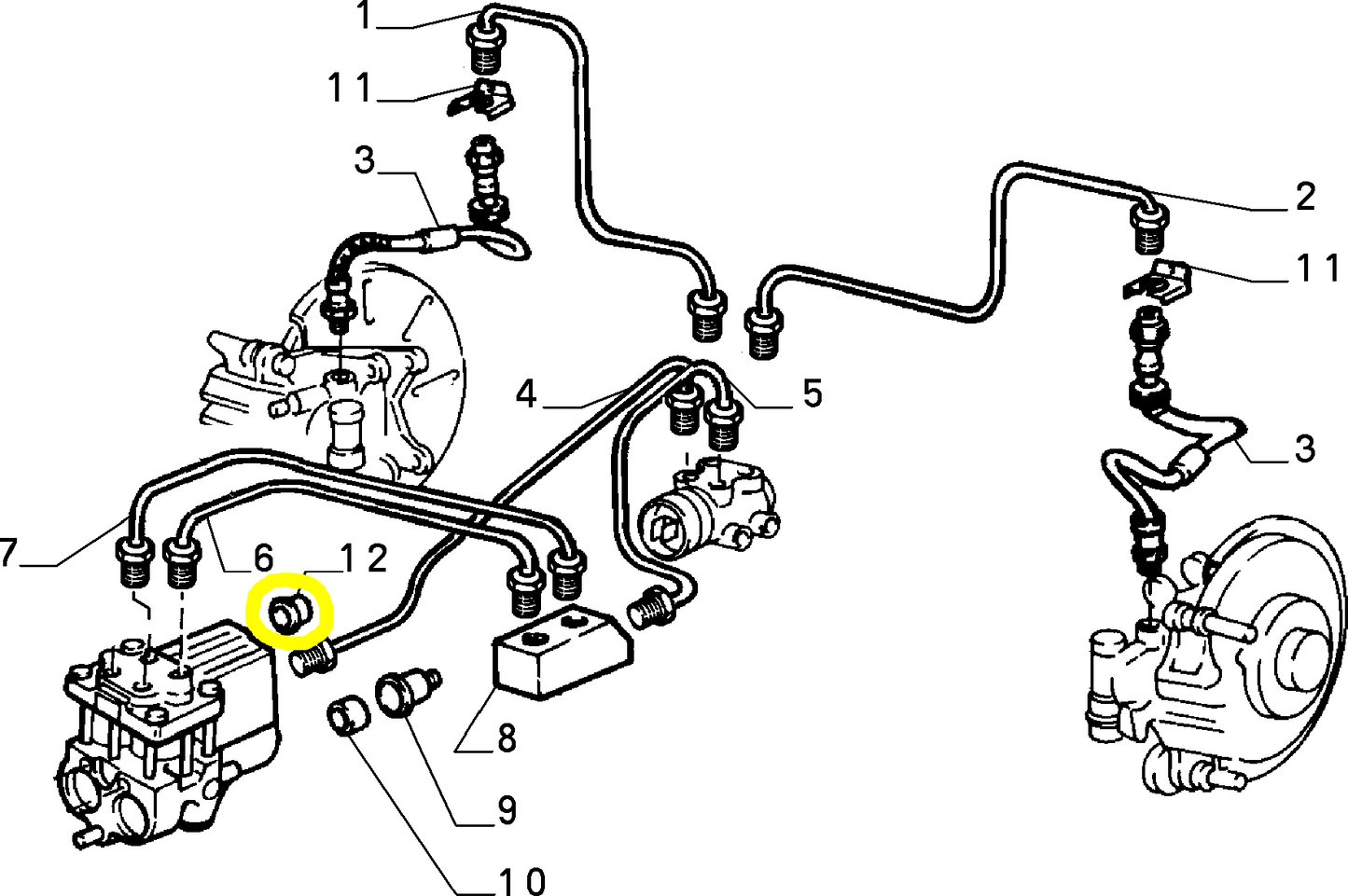 1
11
3
2
11
4
5
3
7
6
12
8
9
10