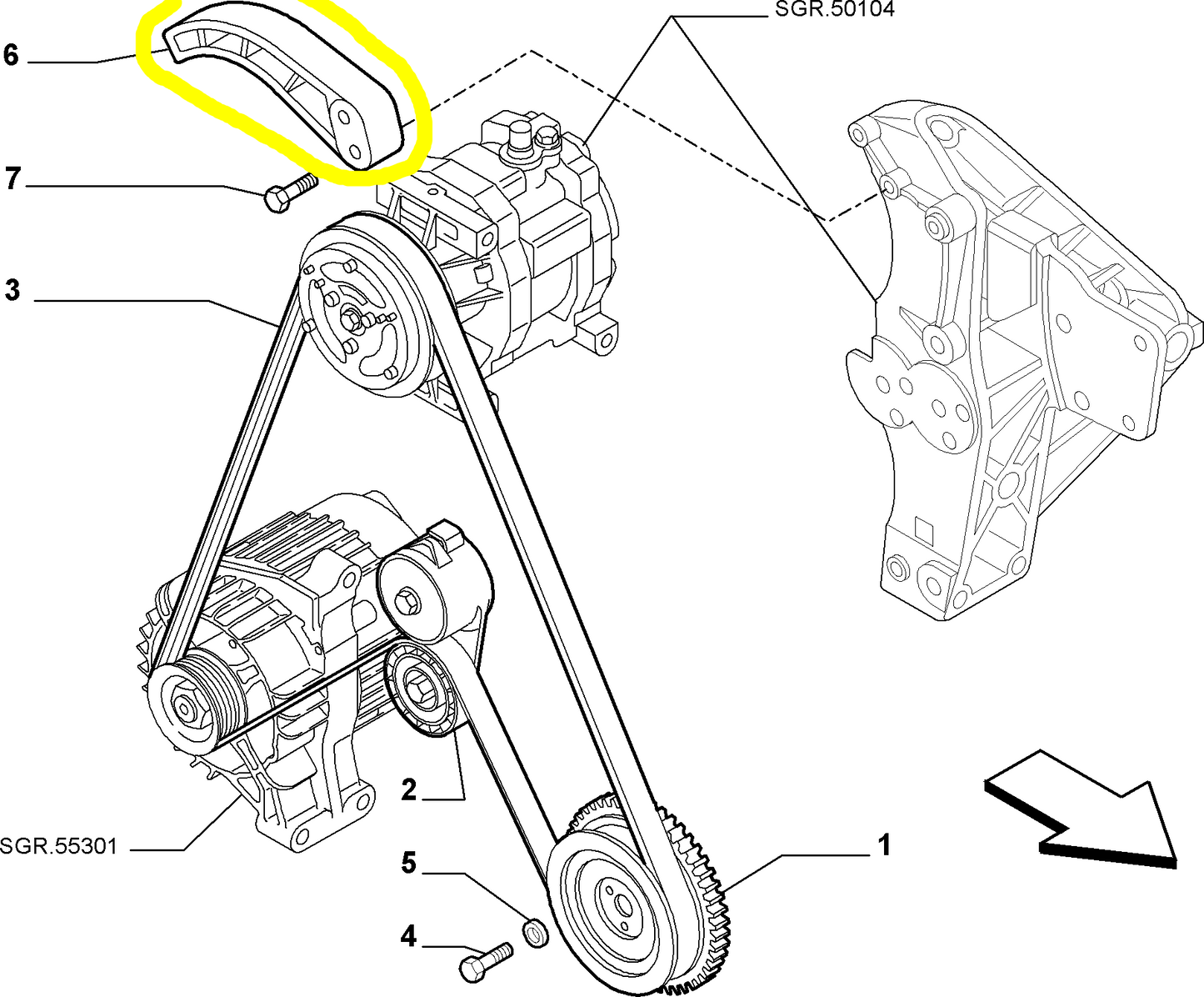 SGR.50104

6

7

3

2

SGR.55301

1

5

4