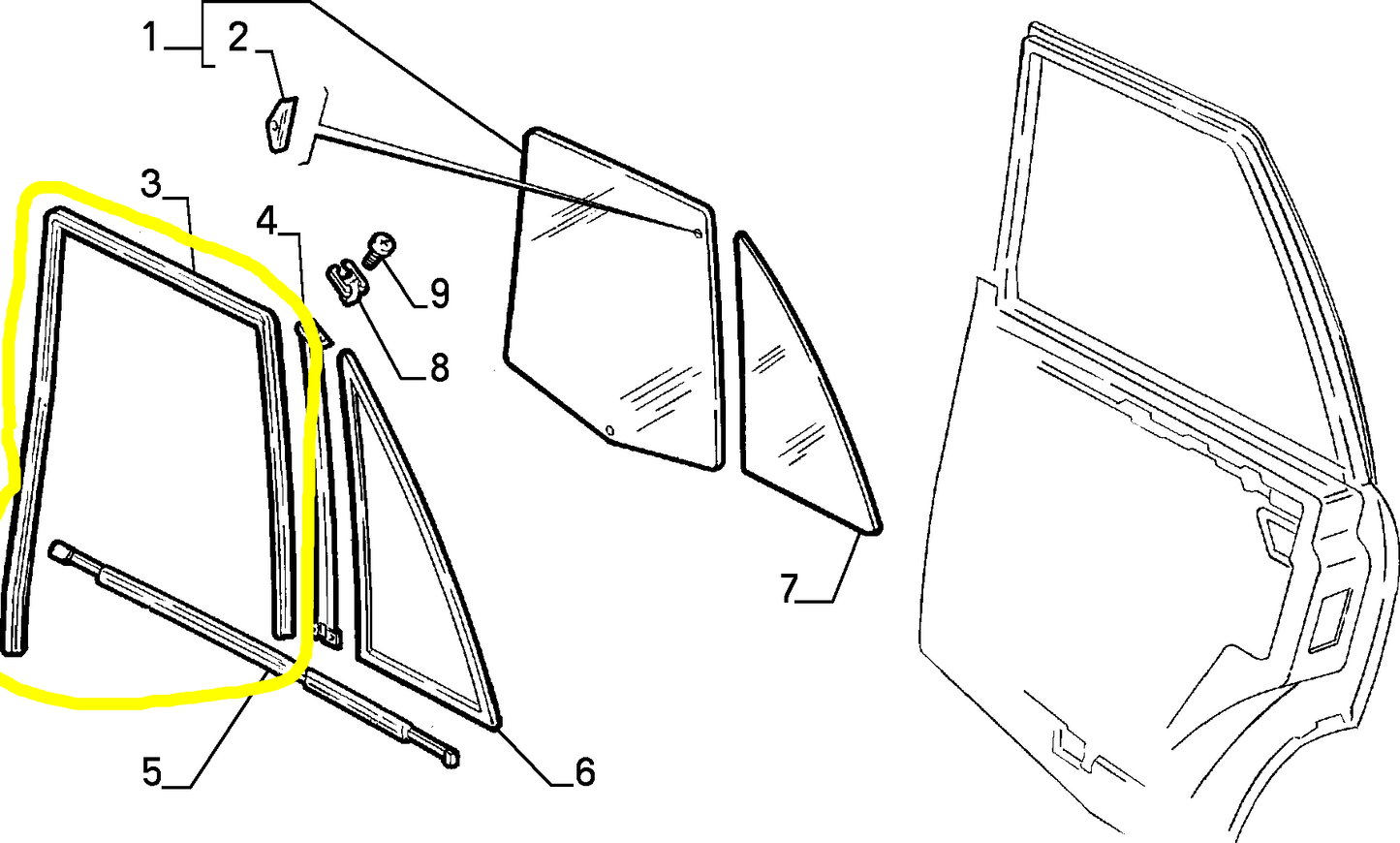 1
2
3
4
9
8
7
5
6