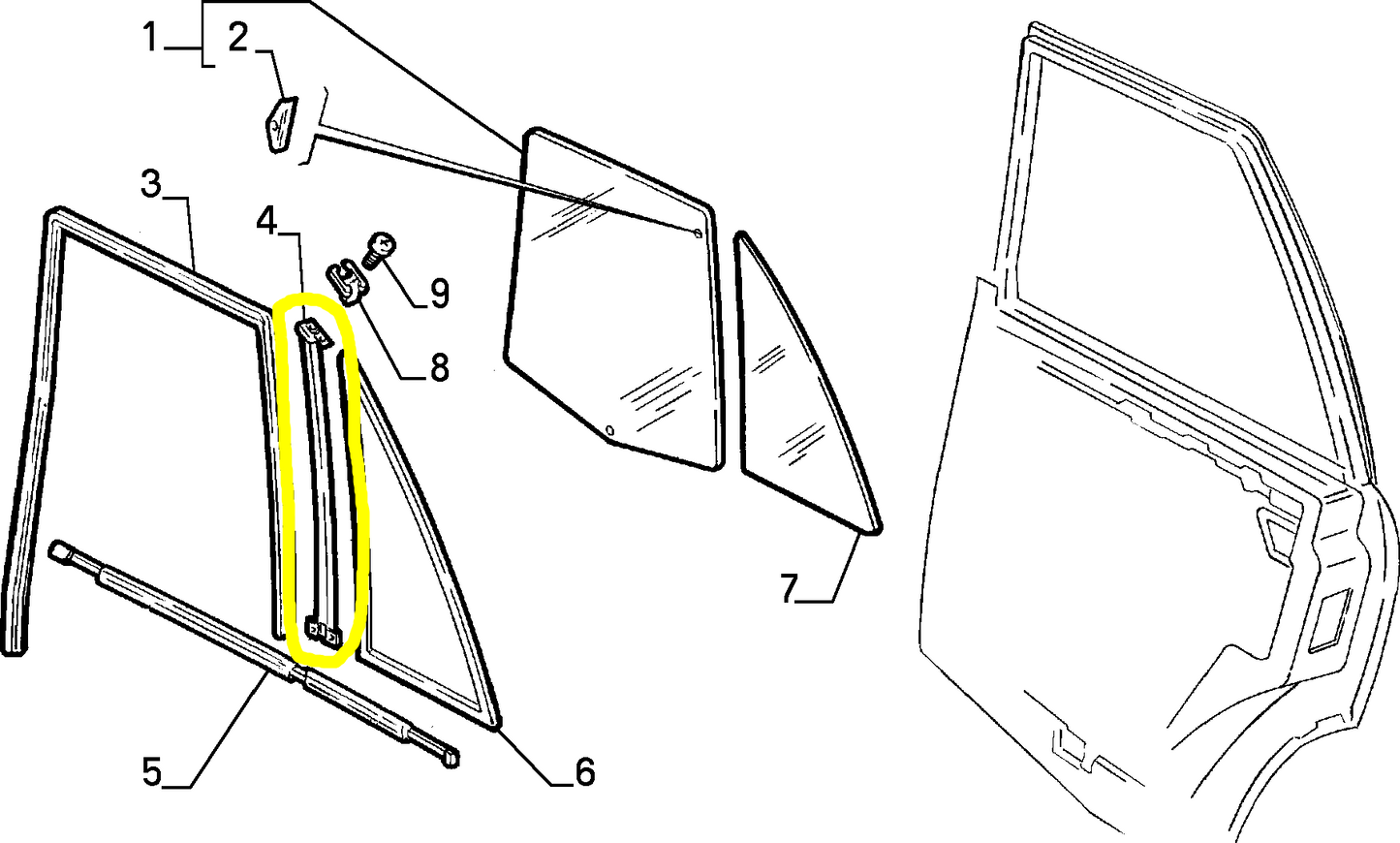 1
2
3
4
9
8
7
5
6