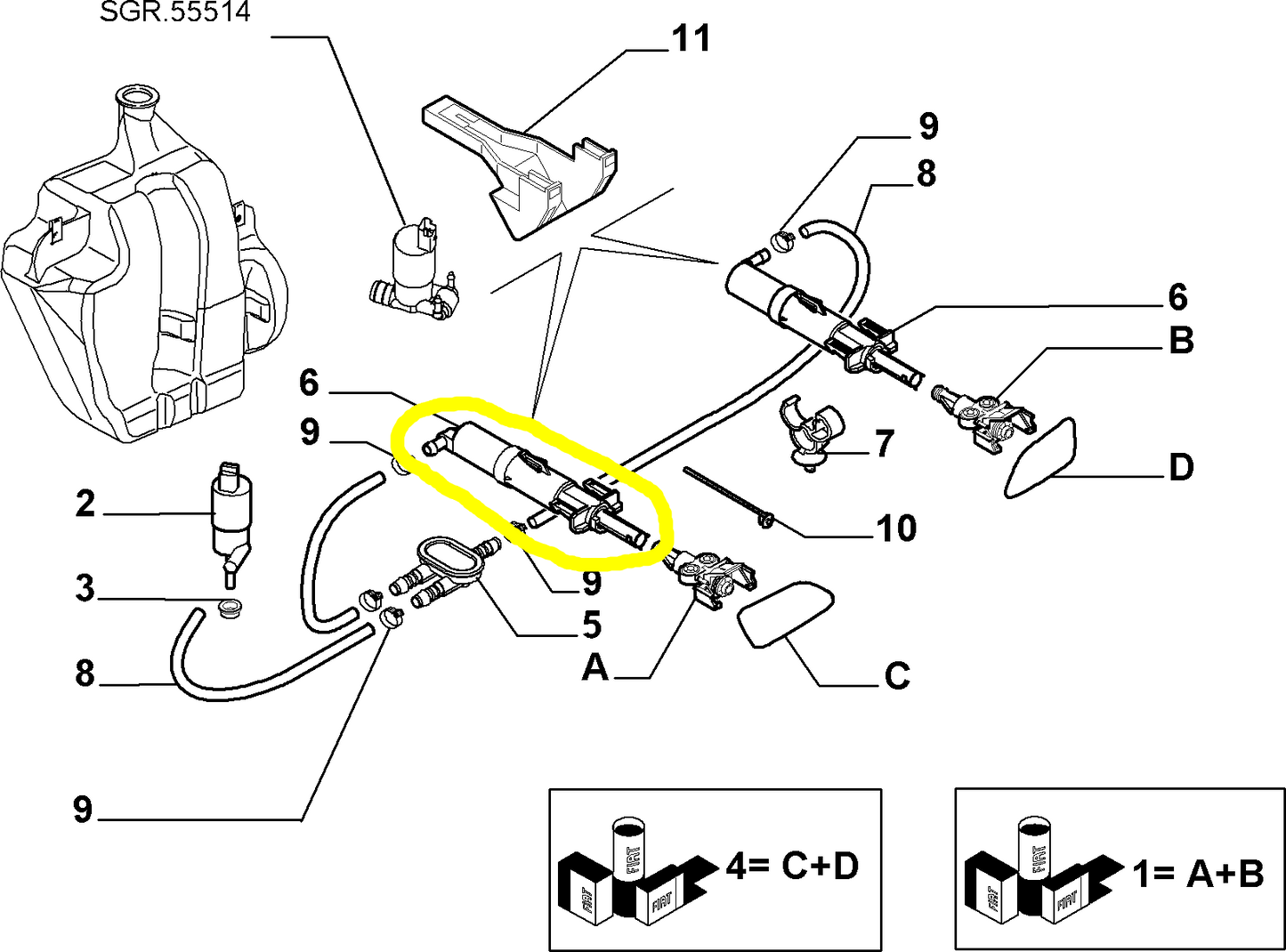 SGR.55514

11

9

8

6

B

6

9

7

D

2

10

9

3

5

A

C

8

9

FIAT FIAT FIAT 4= C+D

FIAT FIAT FIAT 1= A+B