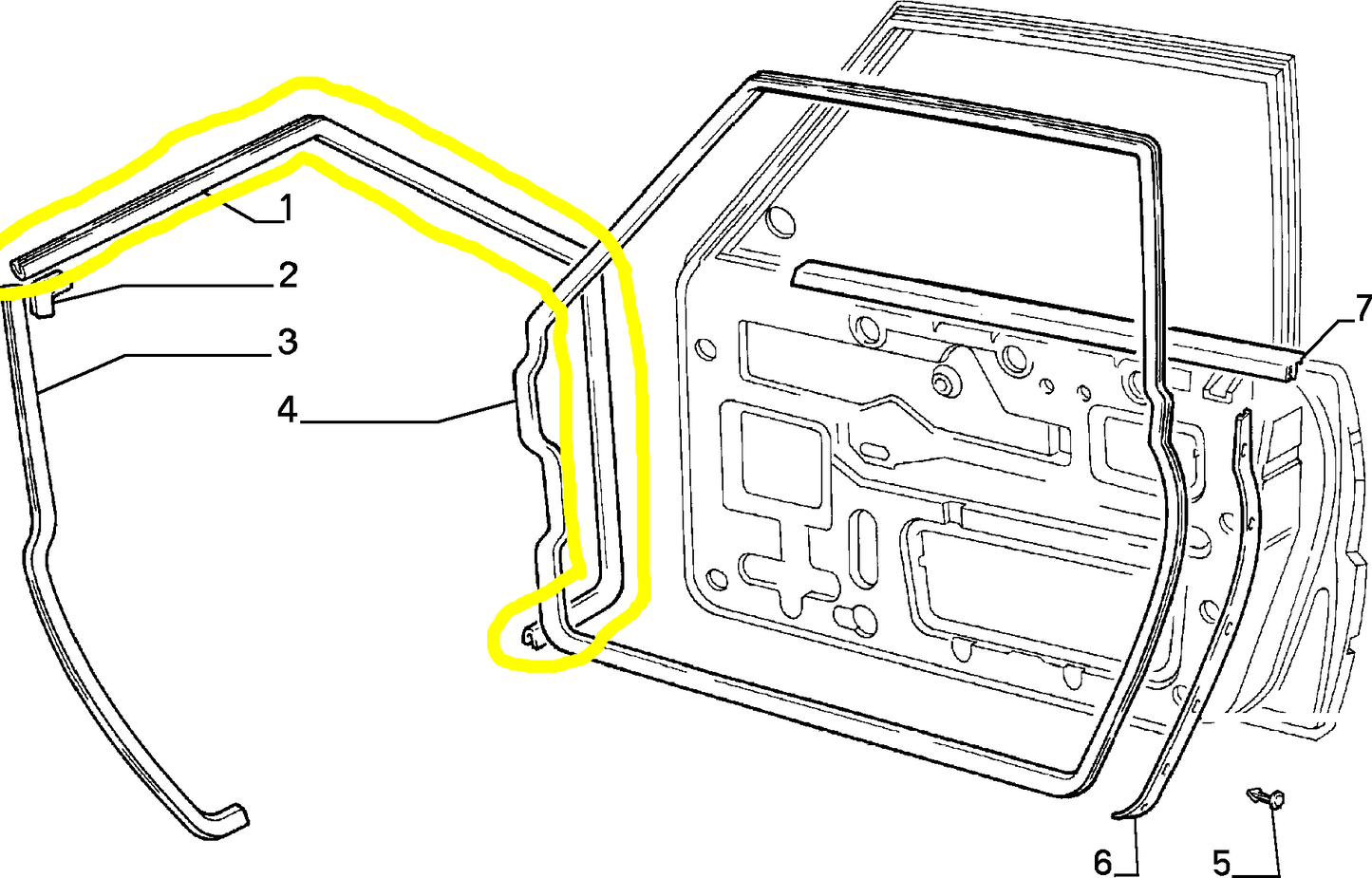 1
2
3
4
7
6
5