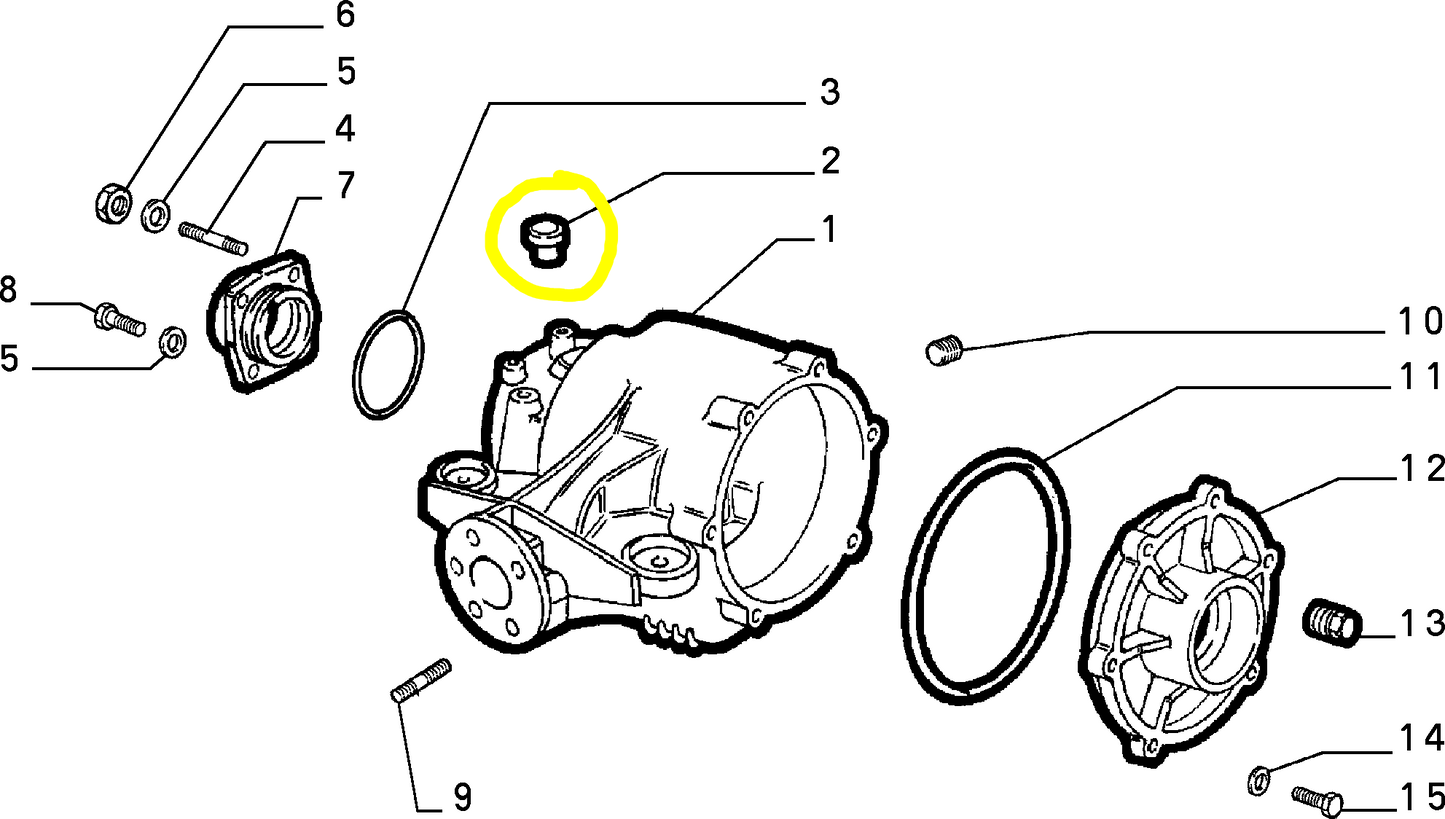 6
5
4
7
3
2
1
8
5
10
11
12
13
9
14
15