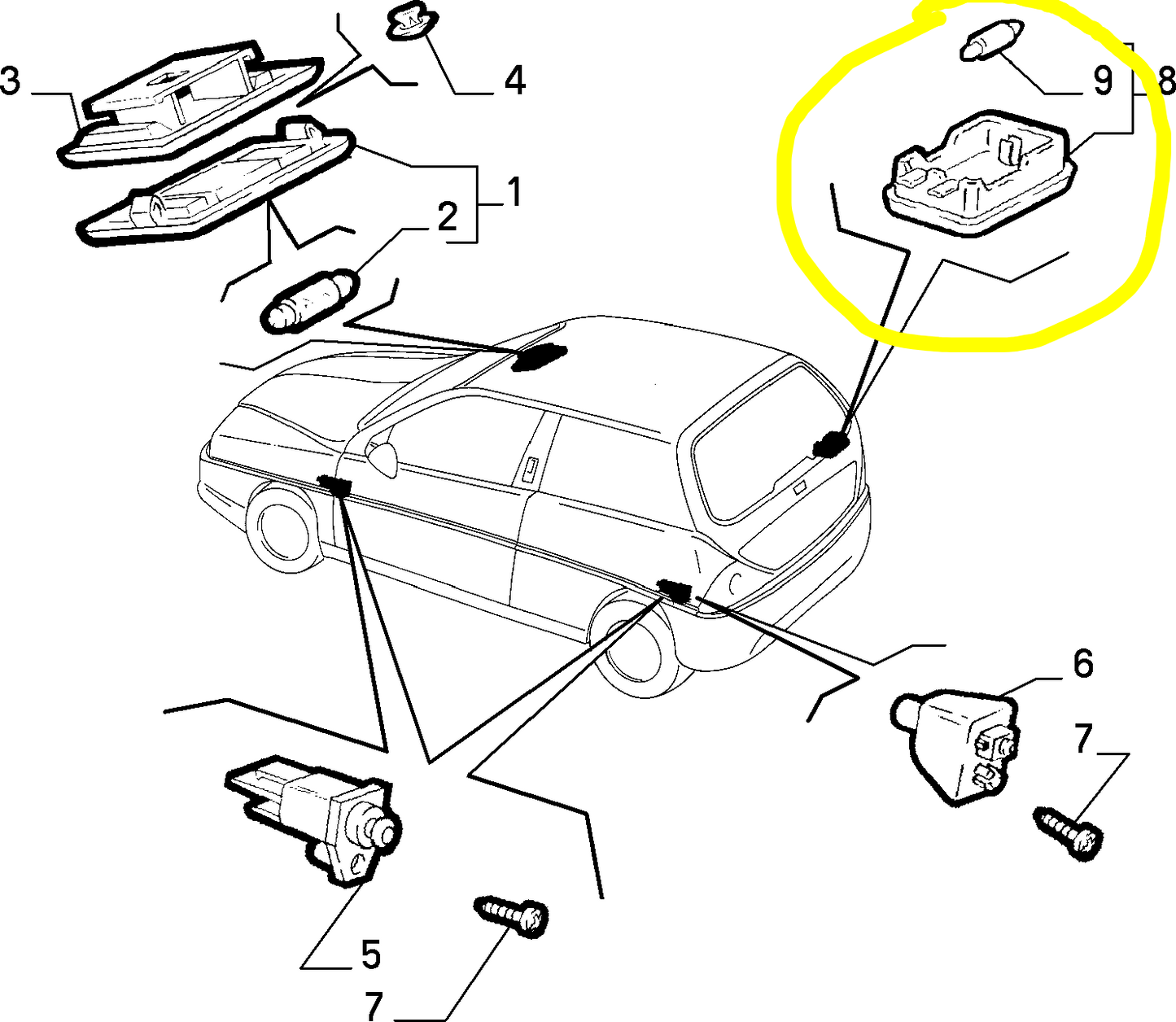 3
4
9
8
1
2
6
7
5
7