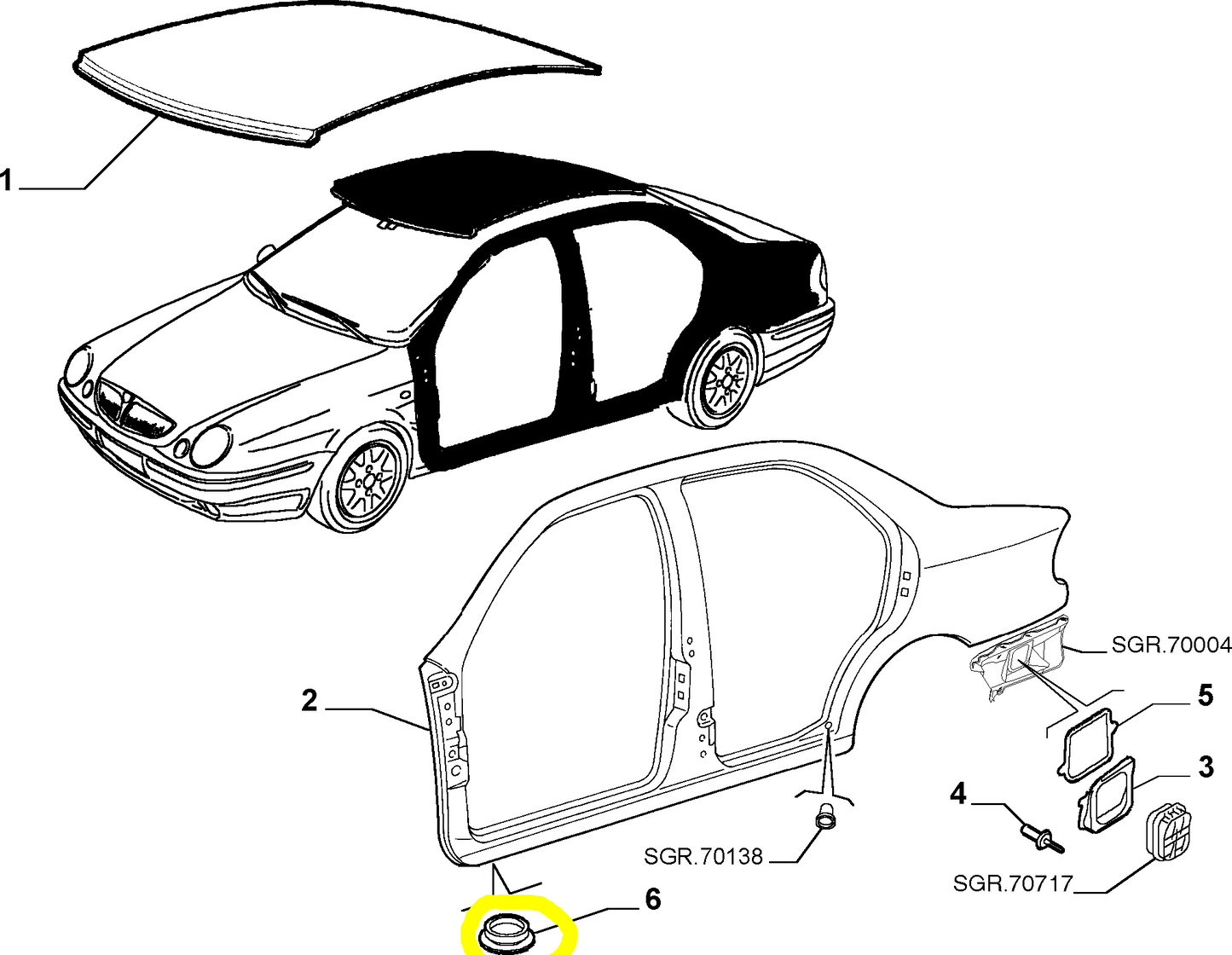 1

2

SGR.70004

5

3

4

SGR.70138

SGR.70717

6