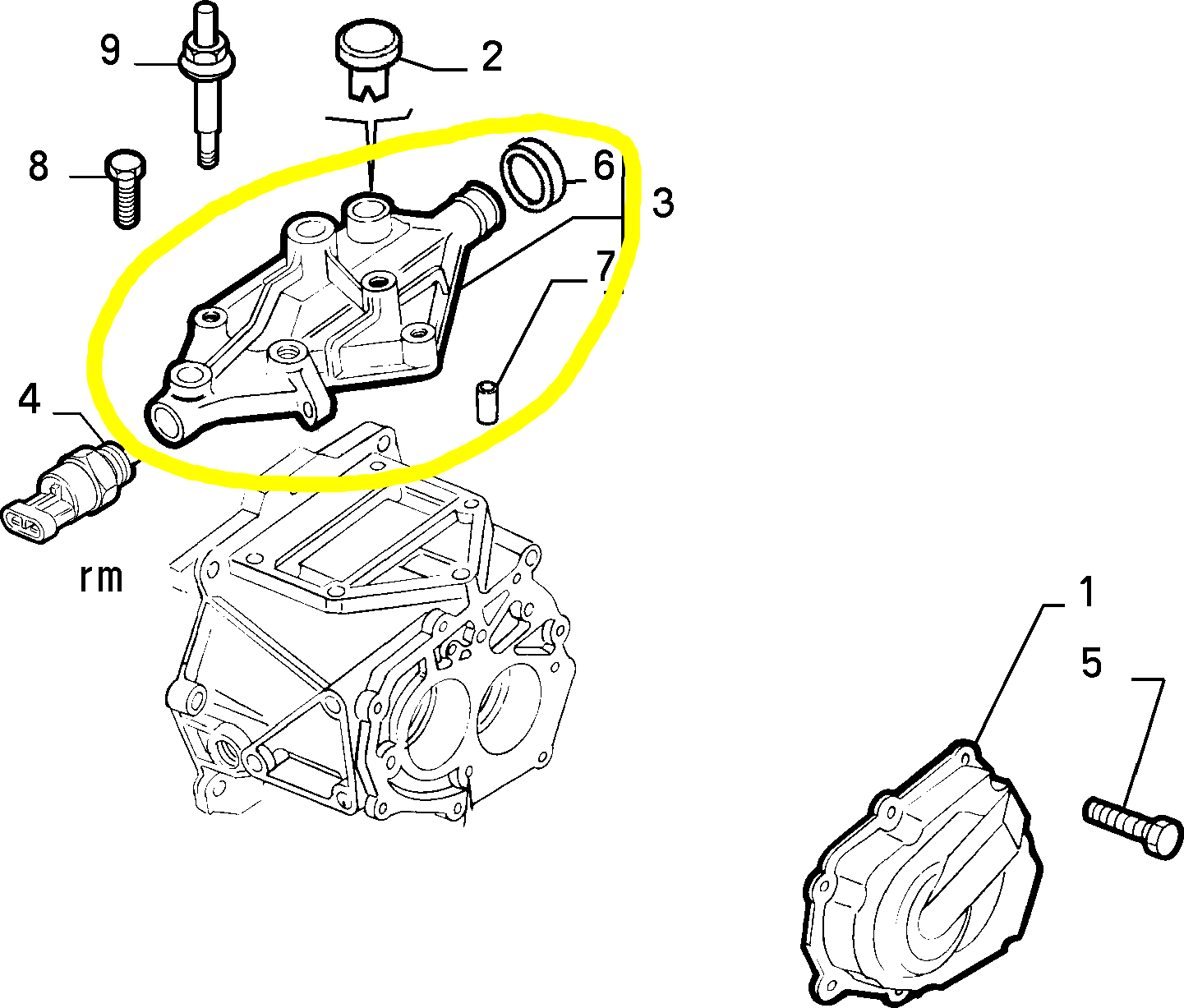 9
2
8
6
3
7
4
rm
1
5