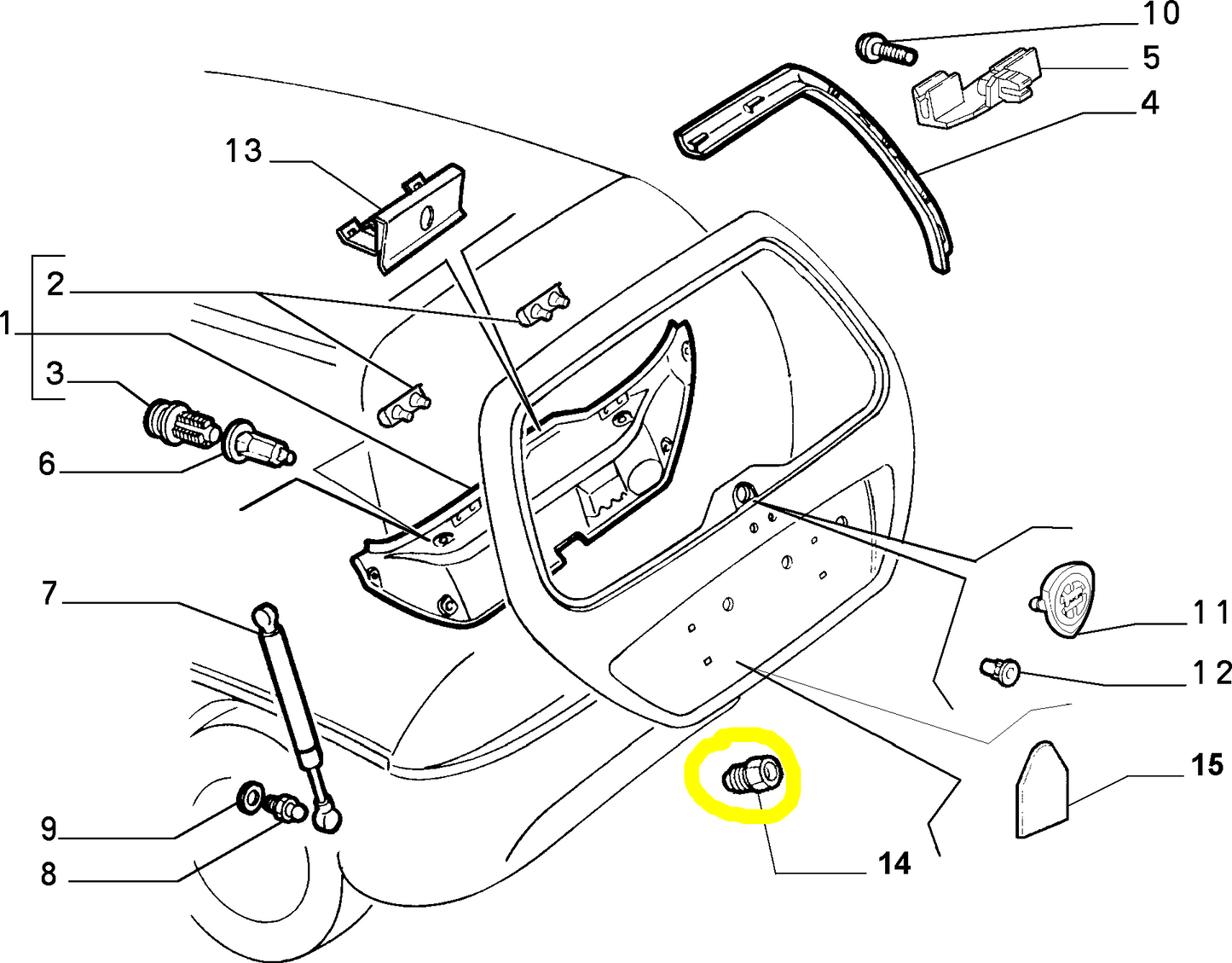 10
5
4
13
2
1
3
6
7
11
12
15
9
8
14