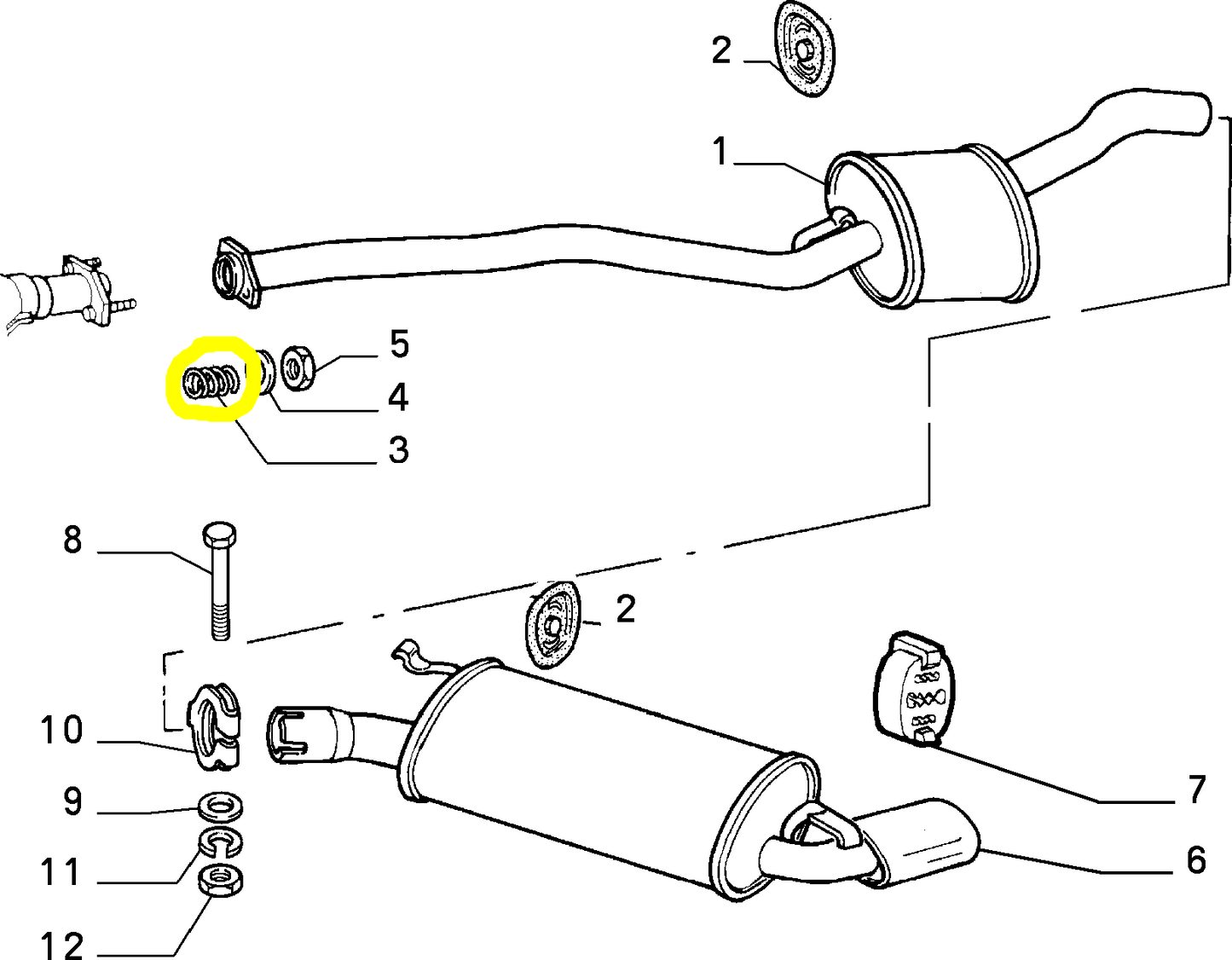 2
1
5
4
3
8
2
10
7
9
11
6
12