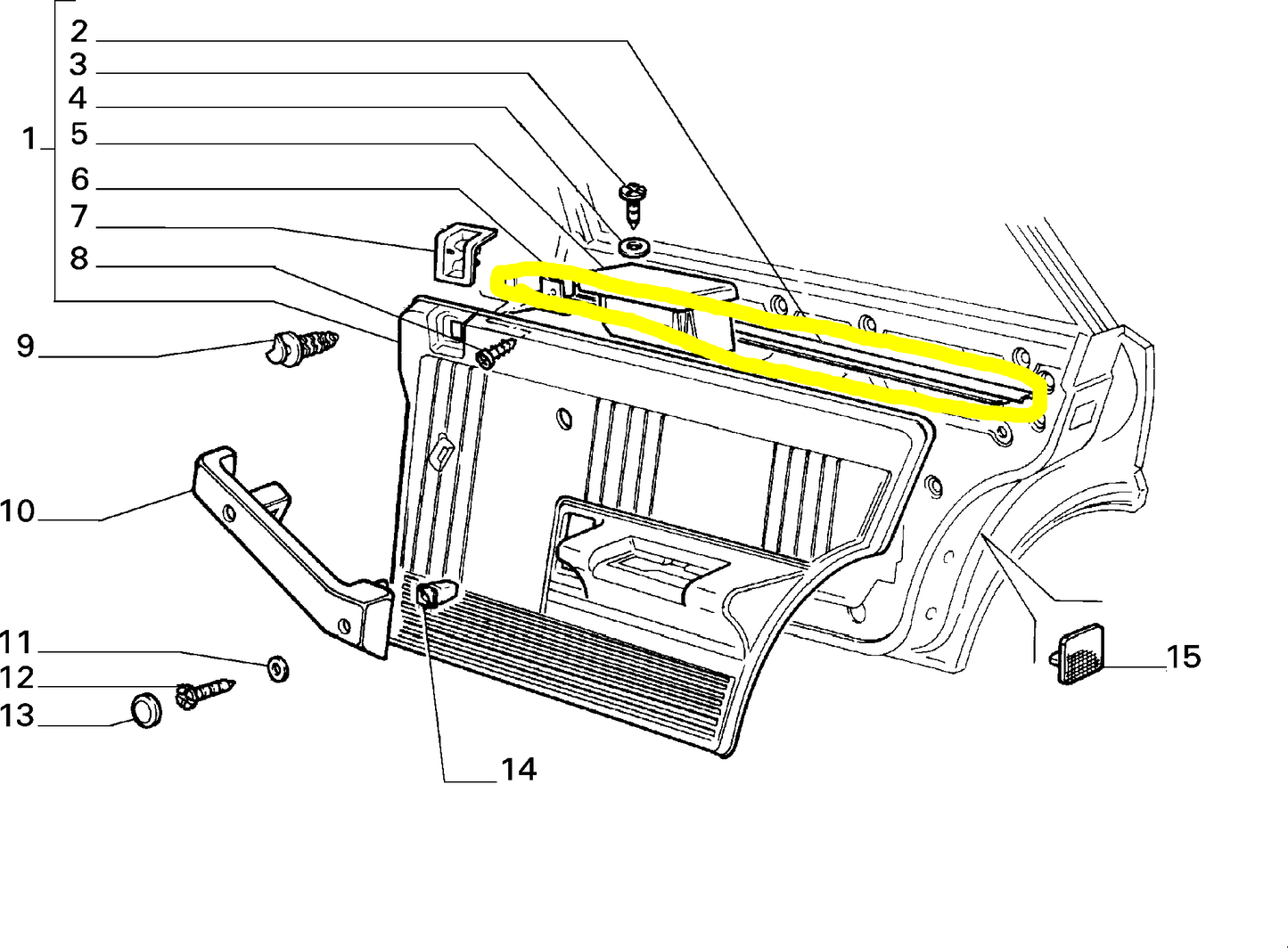 1
2
3
4
5
6
7
8
9
10
11
12
13
14
15