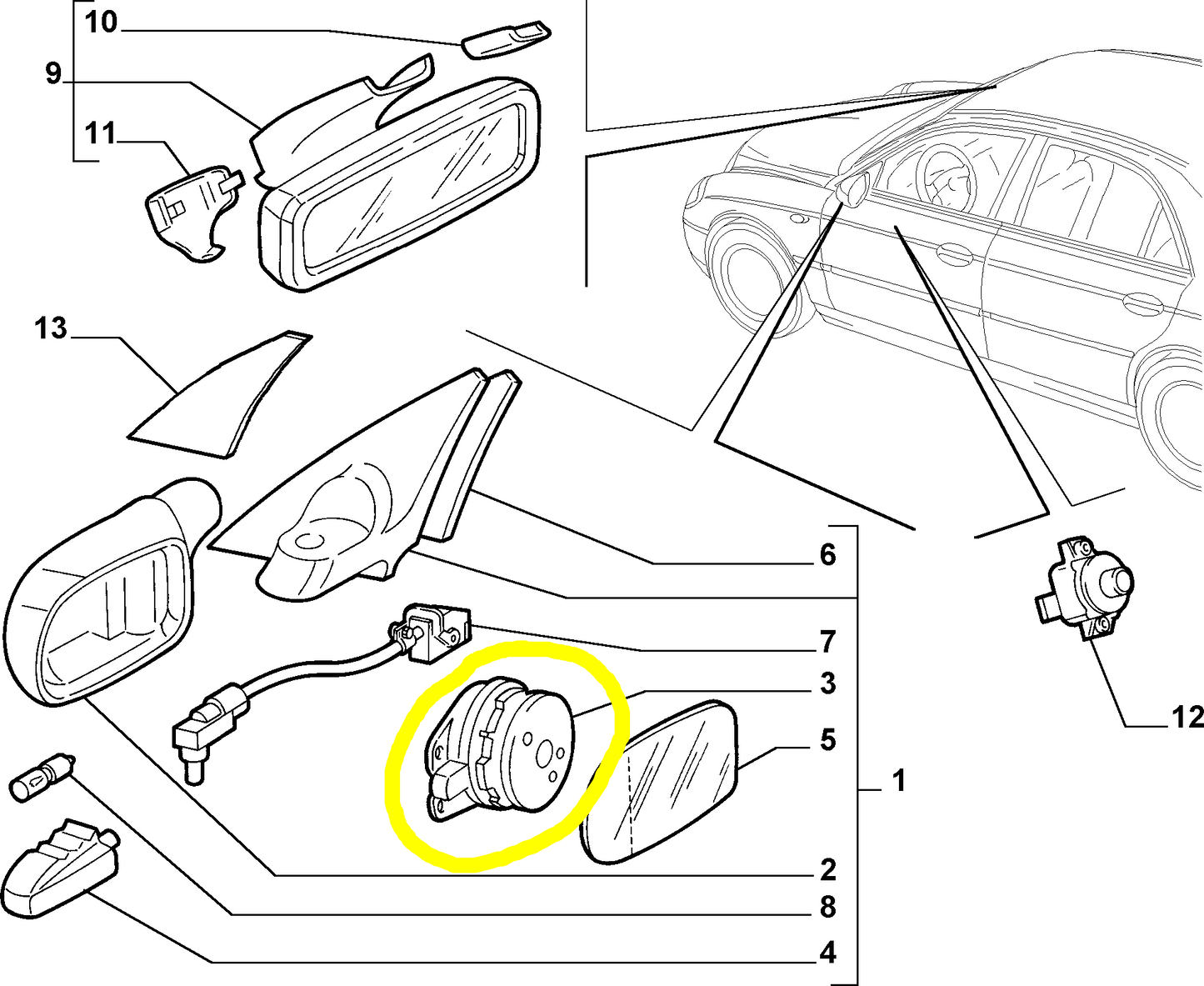 10
9
11
13
6
7
3
5
1
2
8
4
12