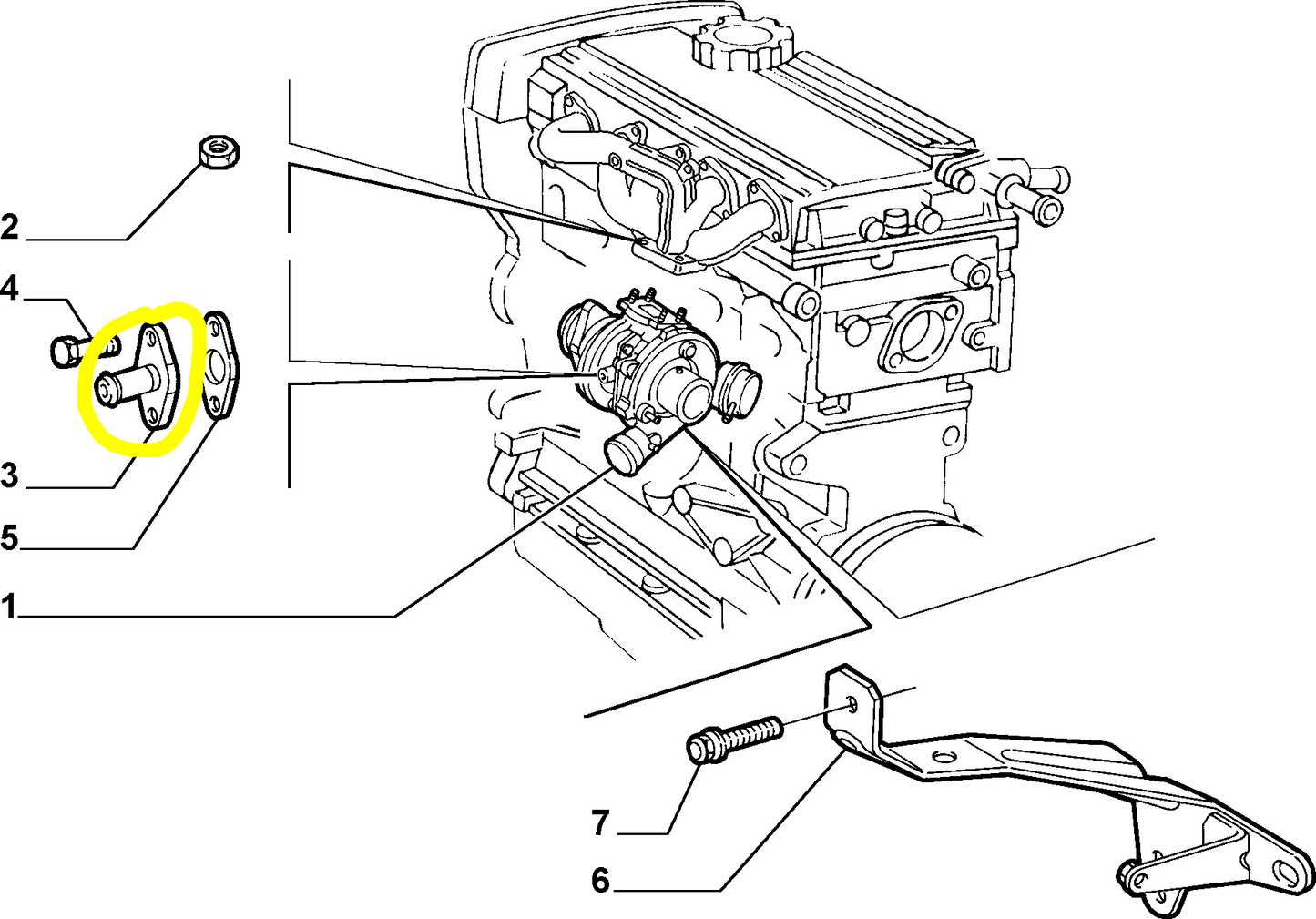 2
4
3
5
1
7
6