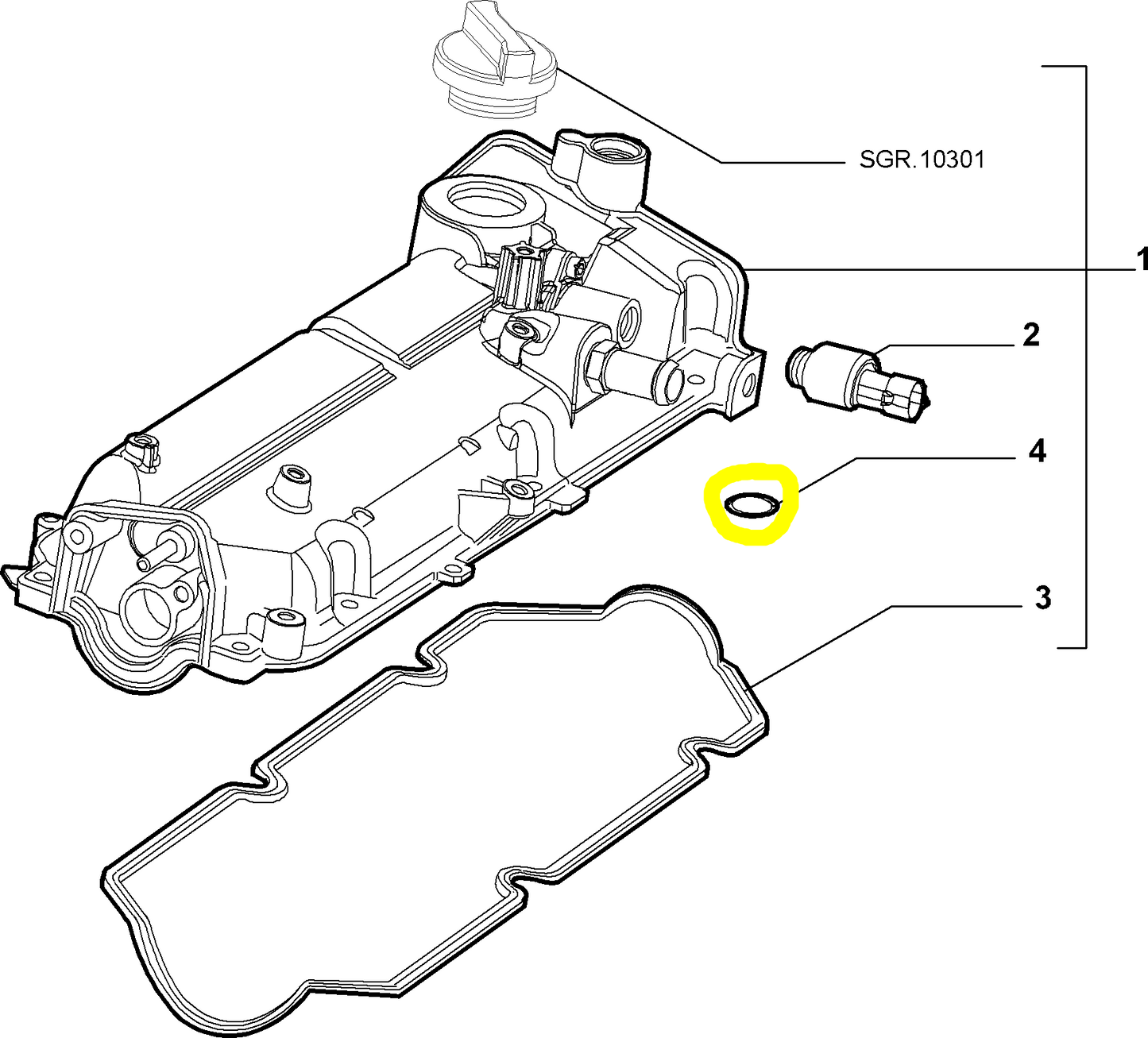 SGR.10301

1

2

4

3