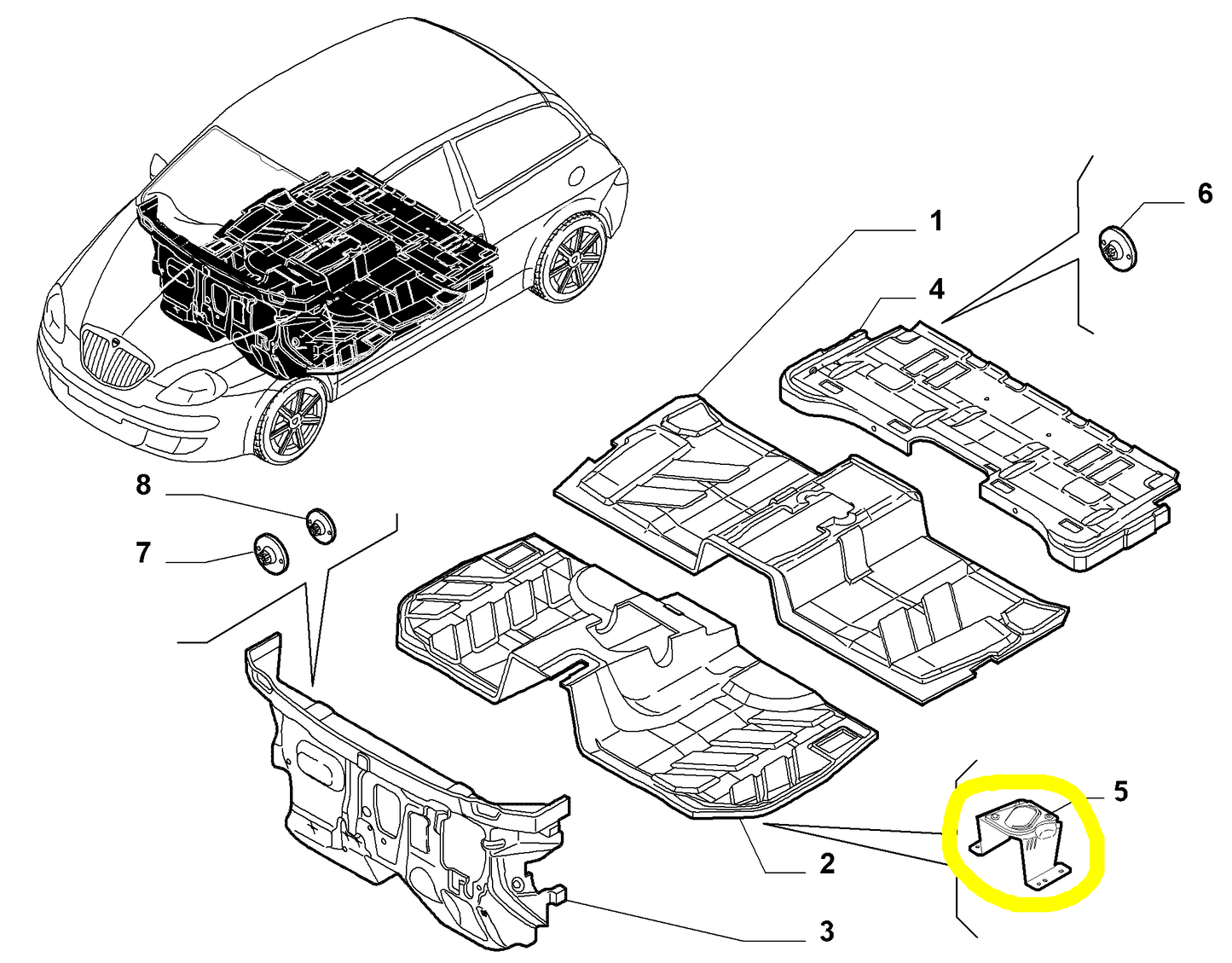 6
1
4
8
7
5
2
3